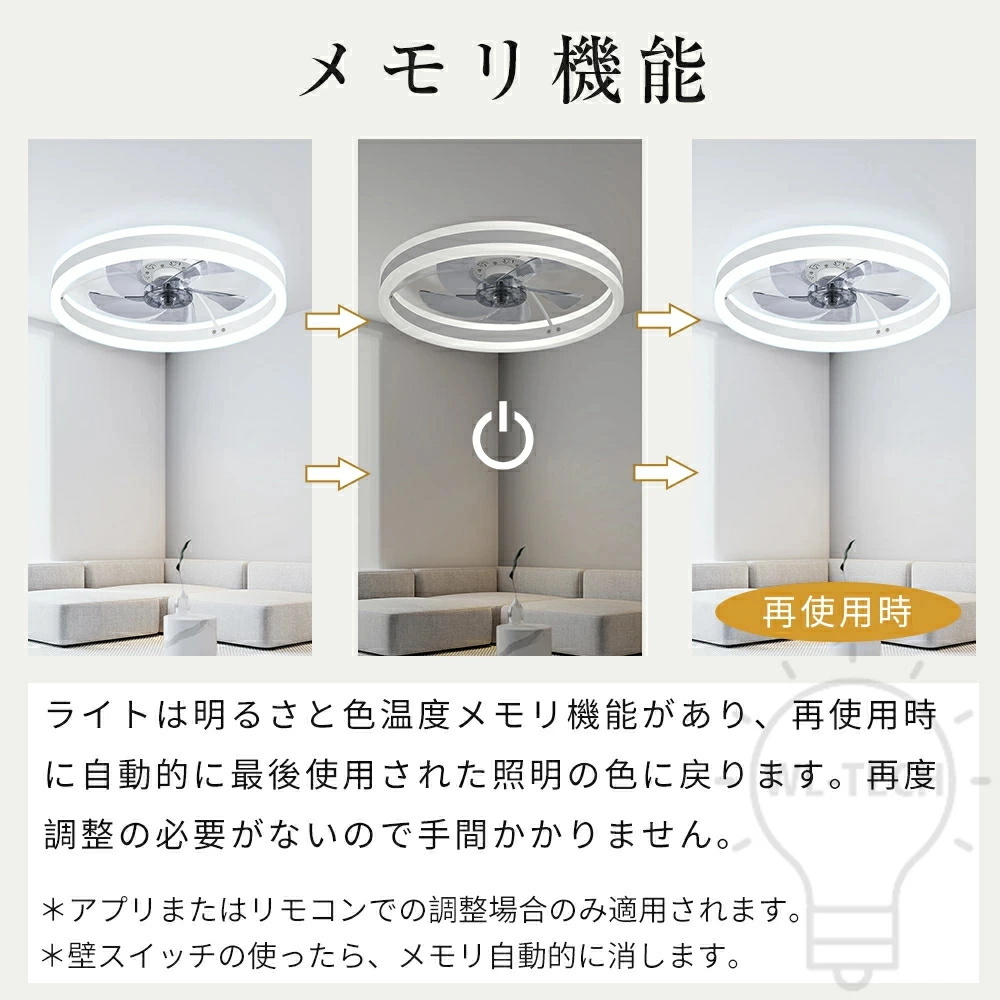 メモリ機能

再使用時

ライトは明るさと色温度メモリ機能があり、再使用時に自動的に最後使用された照明の色に戻ります。再度調整の必要がないので手間かかりません。

＊アプリまたはリモコンでの調整場合のみ適用されます。
＊壁スイッチの使ったら、メモリ自動的に消します。