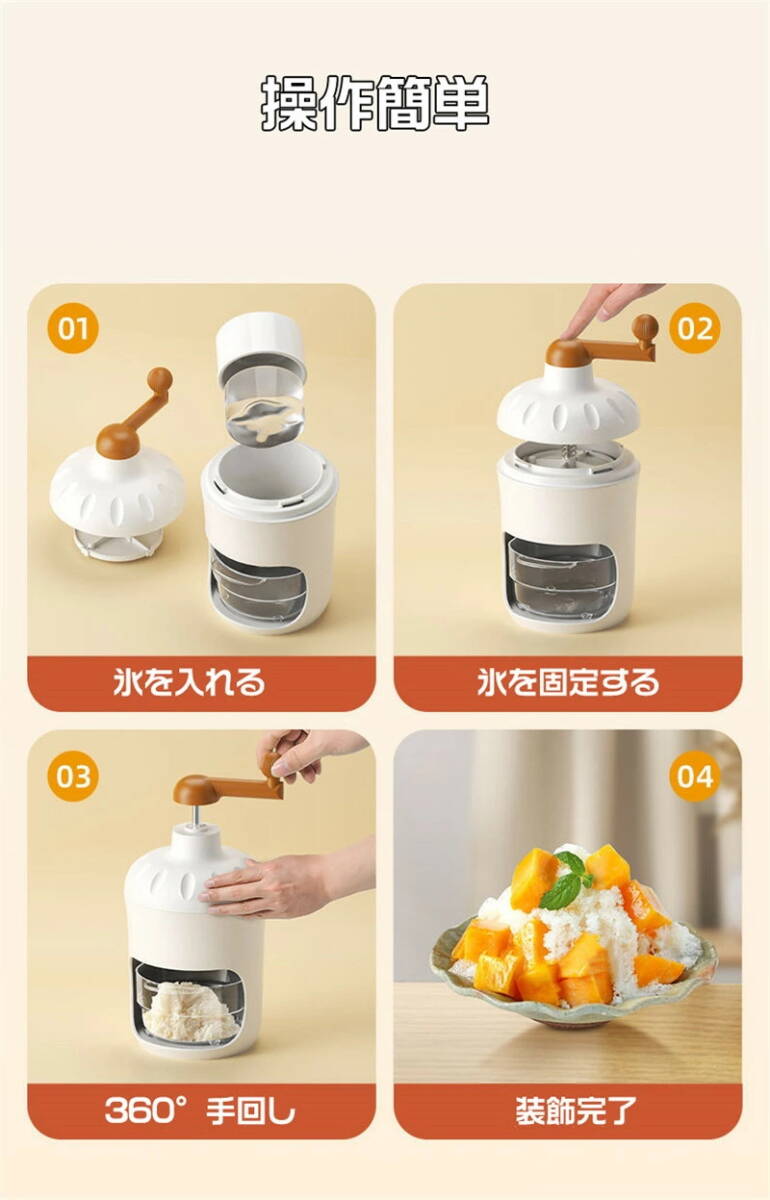 操作簡単

01

氷を入れる

02

氷を固定する

03

360° 手回し

04

装飾完了