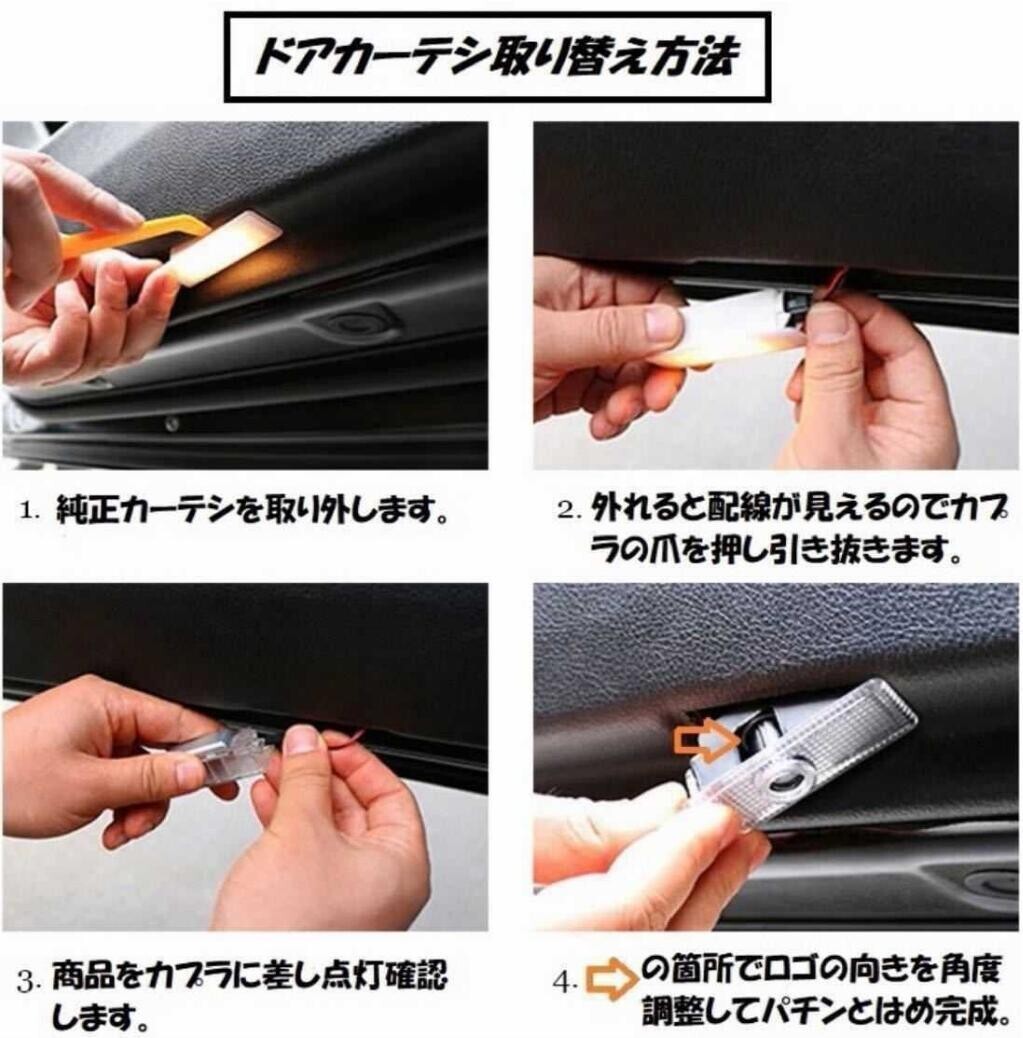 ドアカーテシ取り替え方法

1. 純正カーテシを取り外します。

2. 外れると配線が見えるのでカプラの爪を押し引き抜きます。

3. 商品をカプラに差し点灯確認します。

4. の箇所でロゴの向きを角度調整してパチンとはめ完成。