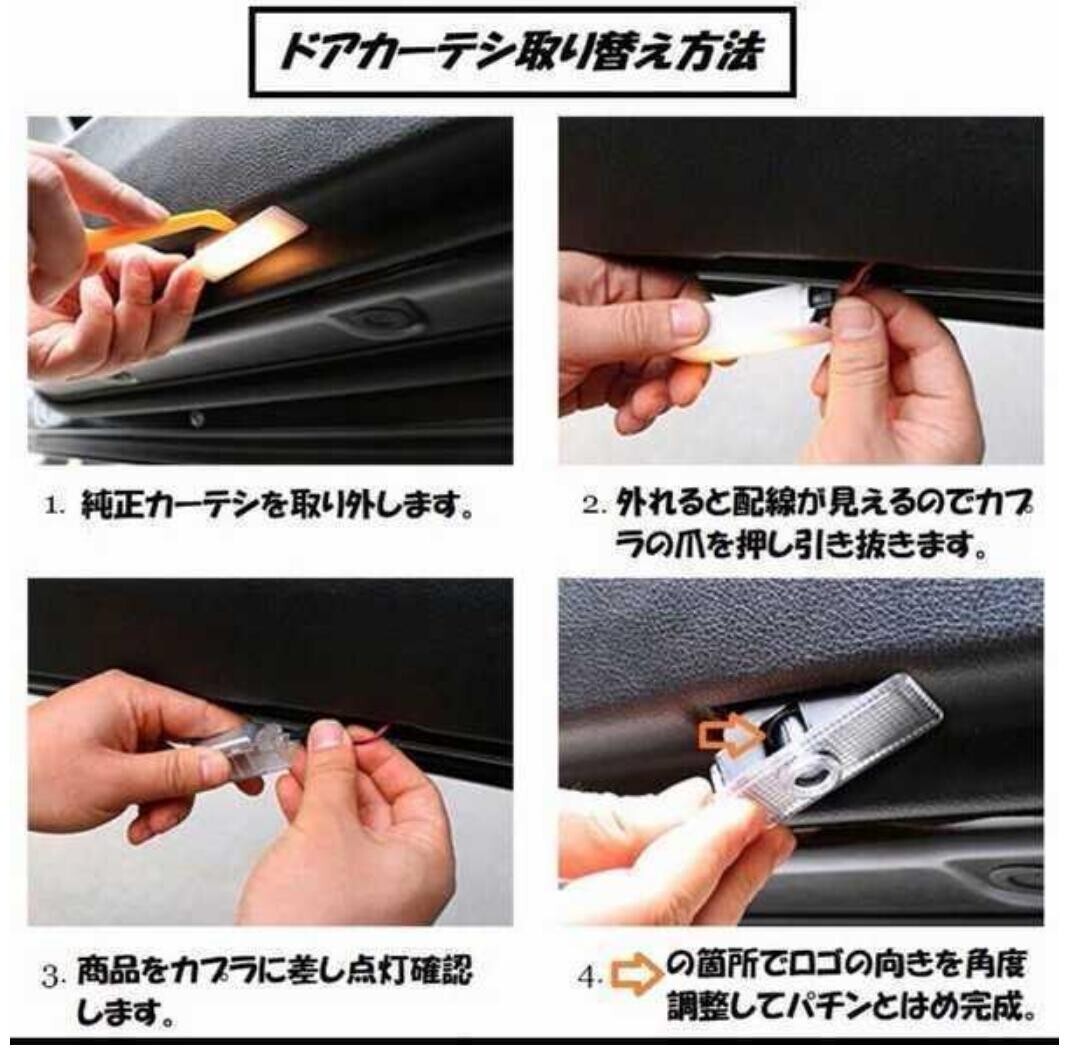 ドアカーテシ取り替え方法

1. 純正カーテシを取り外します。

2. 外れると配線が見えるのでカプラの爪を押し引き抜きます。

3. 商品をカプラに差し点灯確認します。

4. の箇所でロゴの向きを角度調整してパチンとはめ完成。