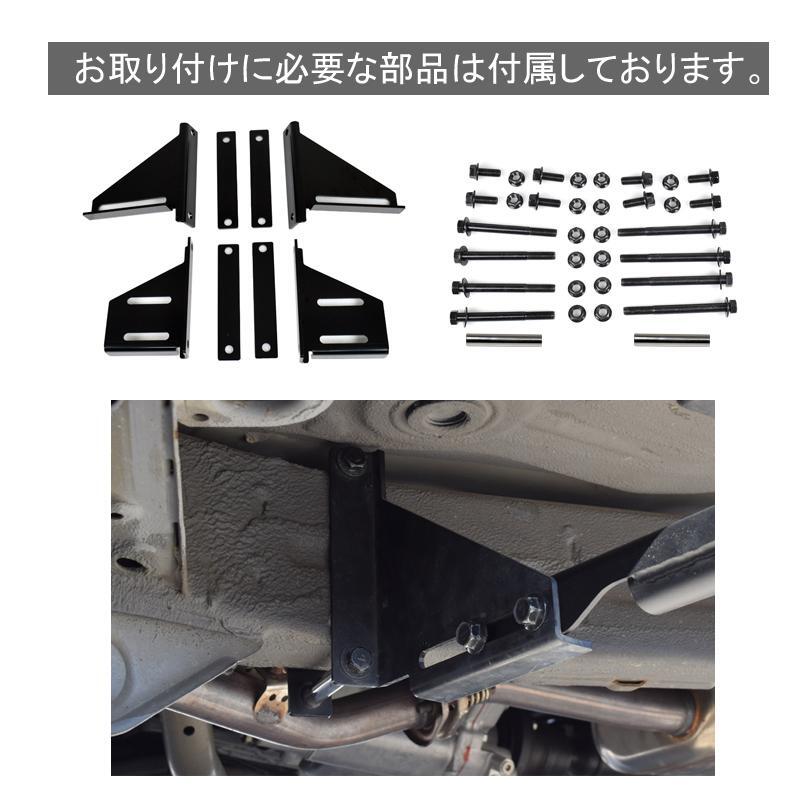 お取り付けに必要な部品は付属しております。