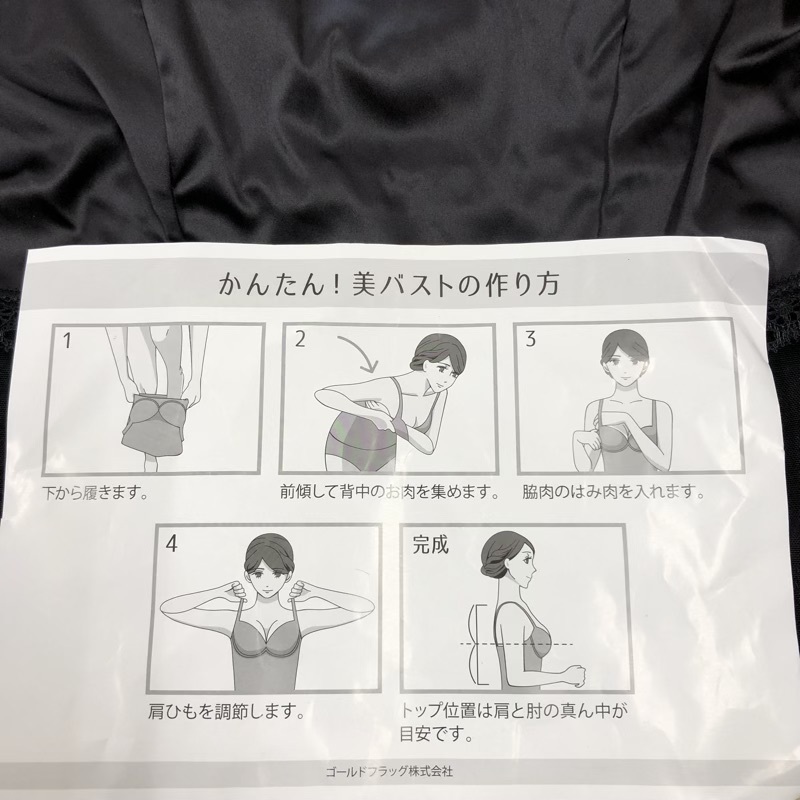 かんたん！美バストの作り方

1

下から履きます。

2

前傾して背中のお肉を集めます。

3

脇肉のはみ肉を入れます。

4

肩ひもを調節します。

完成

トップ位置は肩と肘の真ん中が目安です。

ゴールドフラッグ株式会社