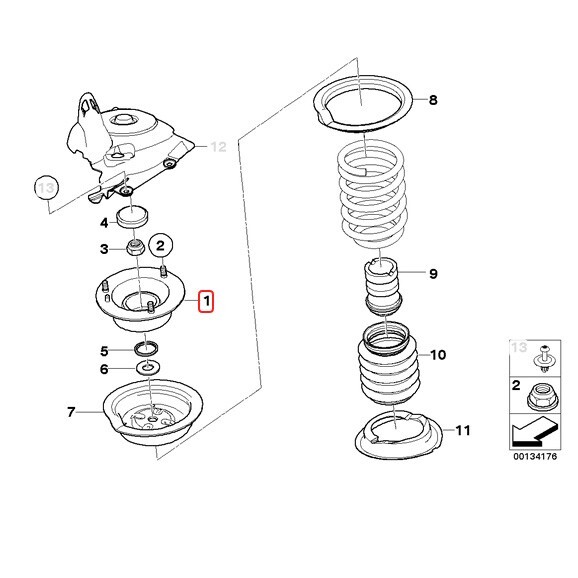 12
13
4
3
2
1
5
6
7
8
9
10
11
13
2
00134176