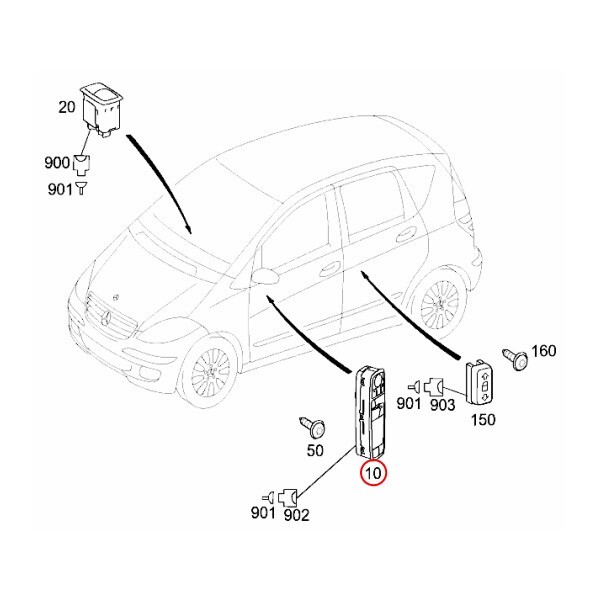 20

900

901

160

901 903

150

50

10

901 902