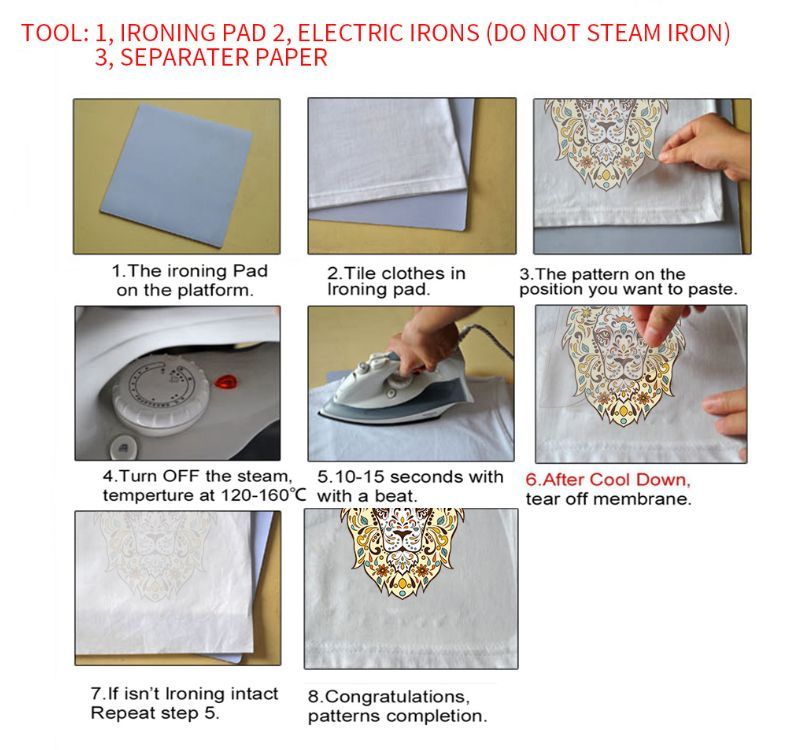 TOOL: 1, IRONING PAD 2, ELECTRIC IRONS (DO NOT STEAM IRON)
3, SEPARATER PAPER

1.The ironing Pad on the platform.

2.Tile clothes in Ironing pad.

3.The pattern on the position you want to paste.

4.Turn OFF the steam, temperture at 120-160℃

5.10-15 seconds with with a beat.

6.After Cool Down, tear off membrane.

7.If isn't Ironing intact Repeat step 5.

8.Congratulations, patterns completion.