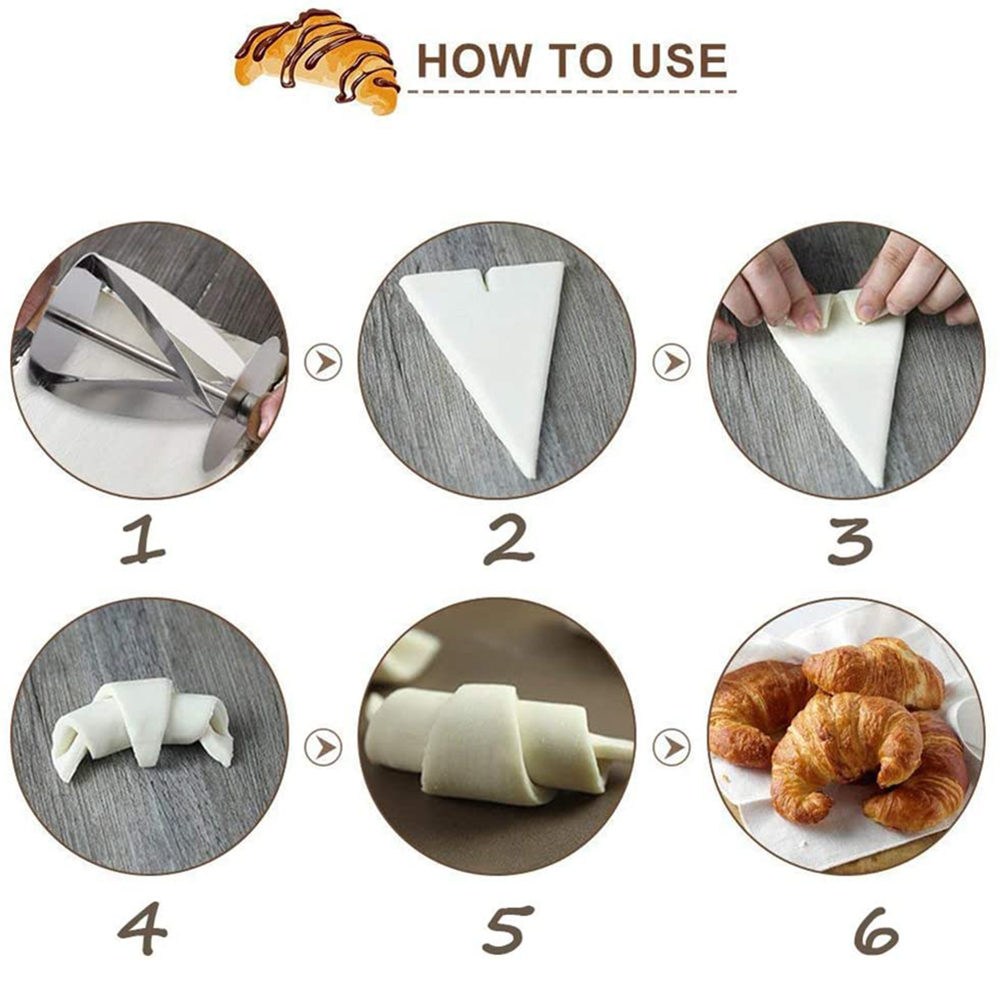 HOW TO USE

1

2

3

4

5

6