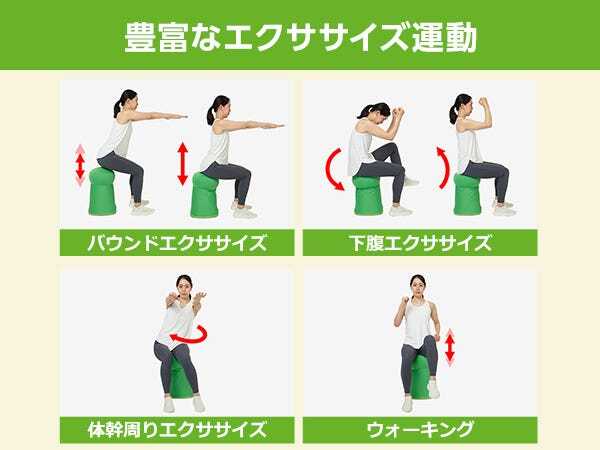 豊富なエクササイズ運動

バウンドエクササイズ

下腹エクササイズ

体幹周りエクササイズ

ウォーキング