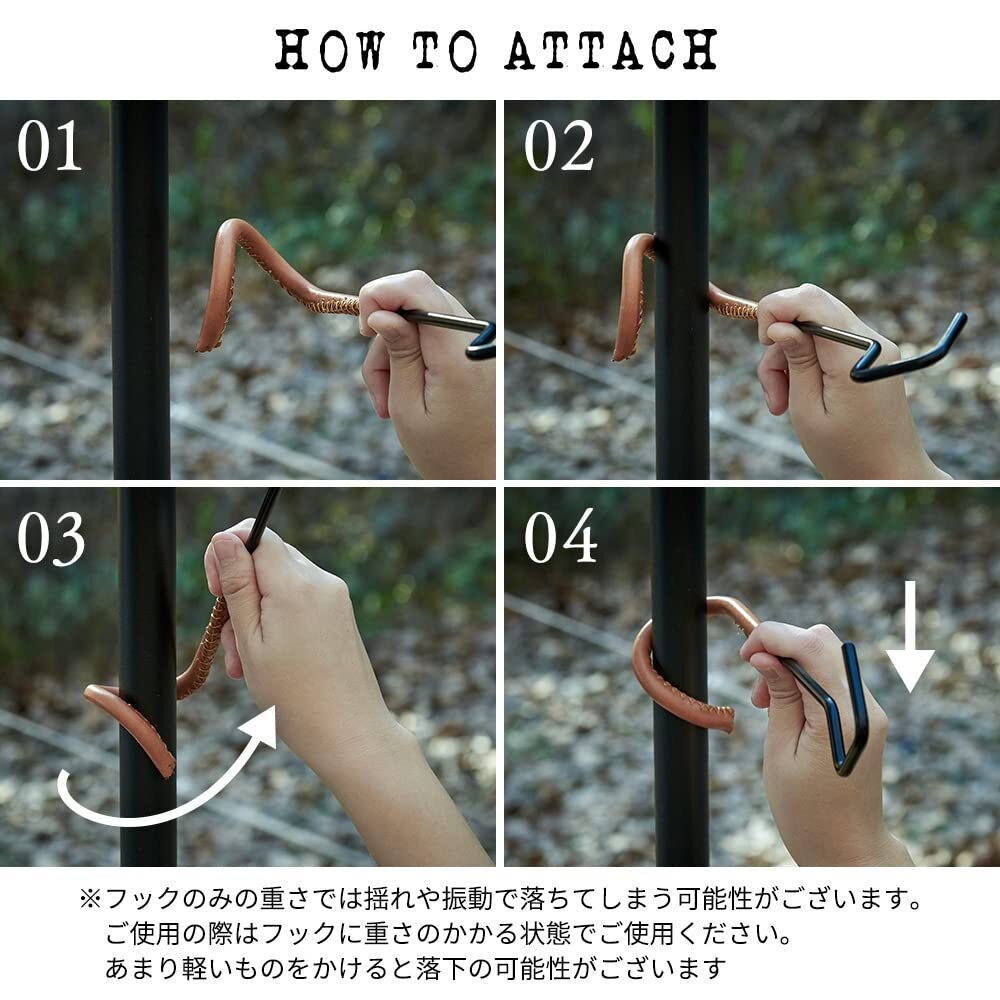 HOW TO ATTACH

01

02

03

04

※フックのみの重さでは揺れや振動で落ちてしまう可能性がございます。
ご使用の際はフックに重さのかかる状態でご使用ください。
あまり軽いものをかけると落下の可能性がございます