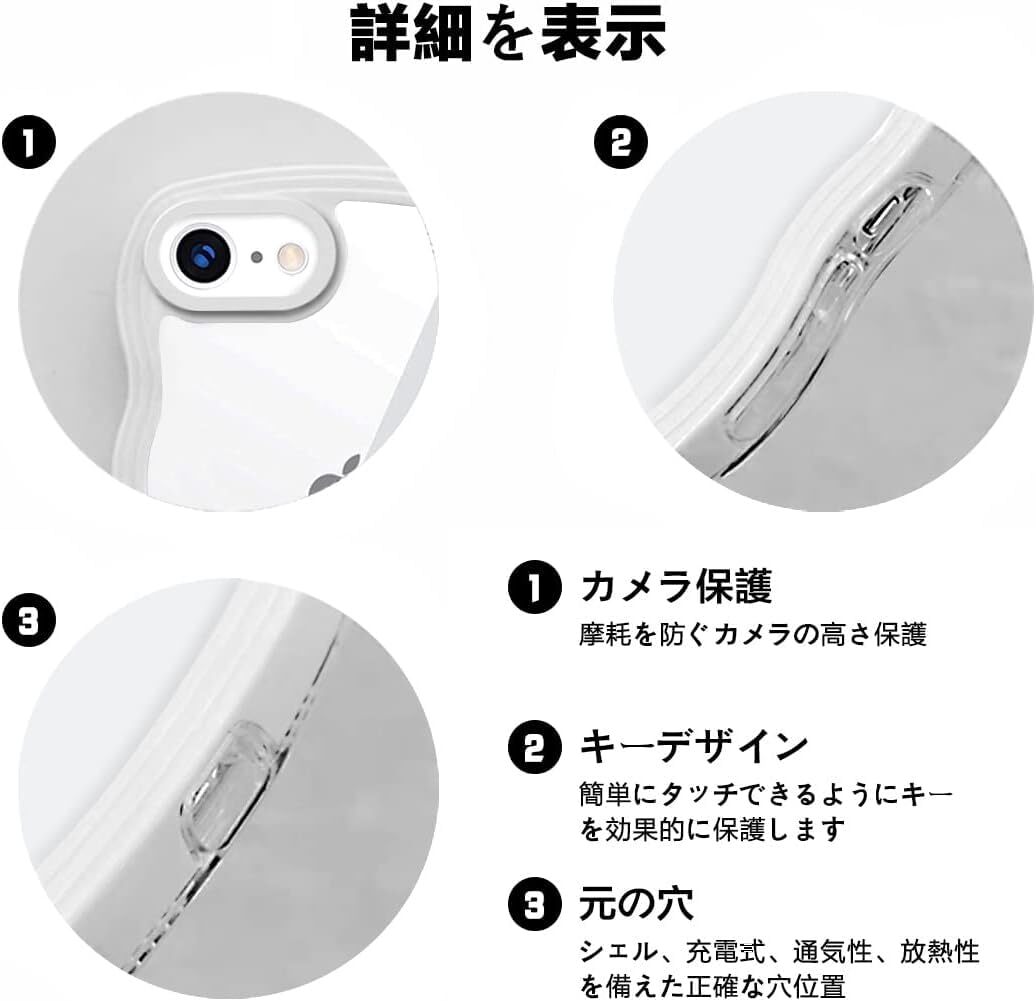 詳細を表示

1

2

3

1 カメラ保護
摩耗を防ぐカメラの高さ保護

2 キーデザイン
簡単にタッチできるようにキーを効果的に保護します

3 元の穴
シェル、充電式、通気性、放熱性を備えた正確な穴位置