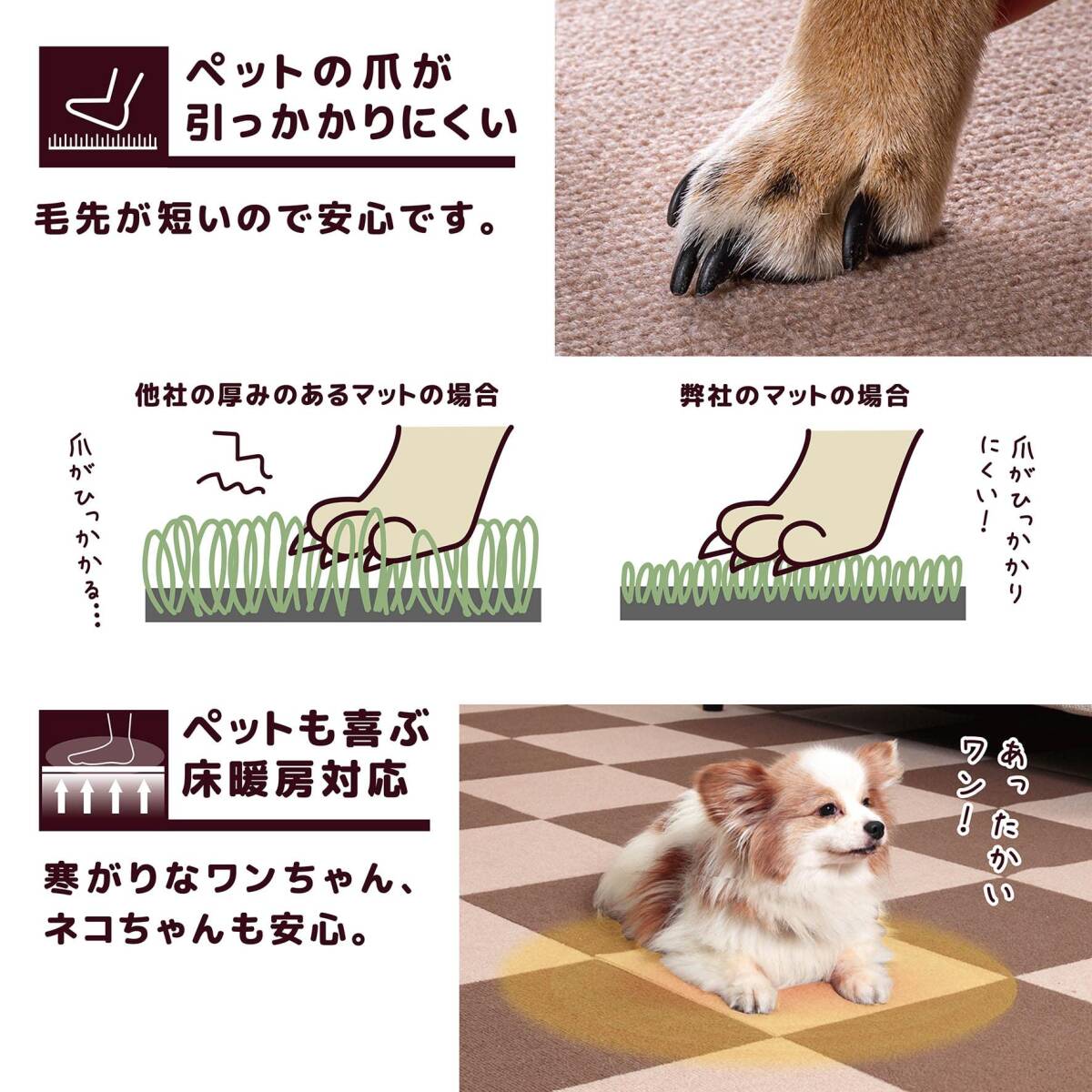 ペットの爪が引っかかりにくい

毛先が短いので安心です。

他社の厚みのあるマットの場合

爪がひっかかる…

弊社のマットの場合

爪がひっかかりにくい!

ペットも喜ぶ床暖房対応

寒がりなワンちゃん、ネコちゃんも安心。

あったかいワン!