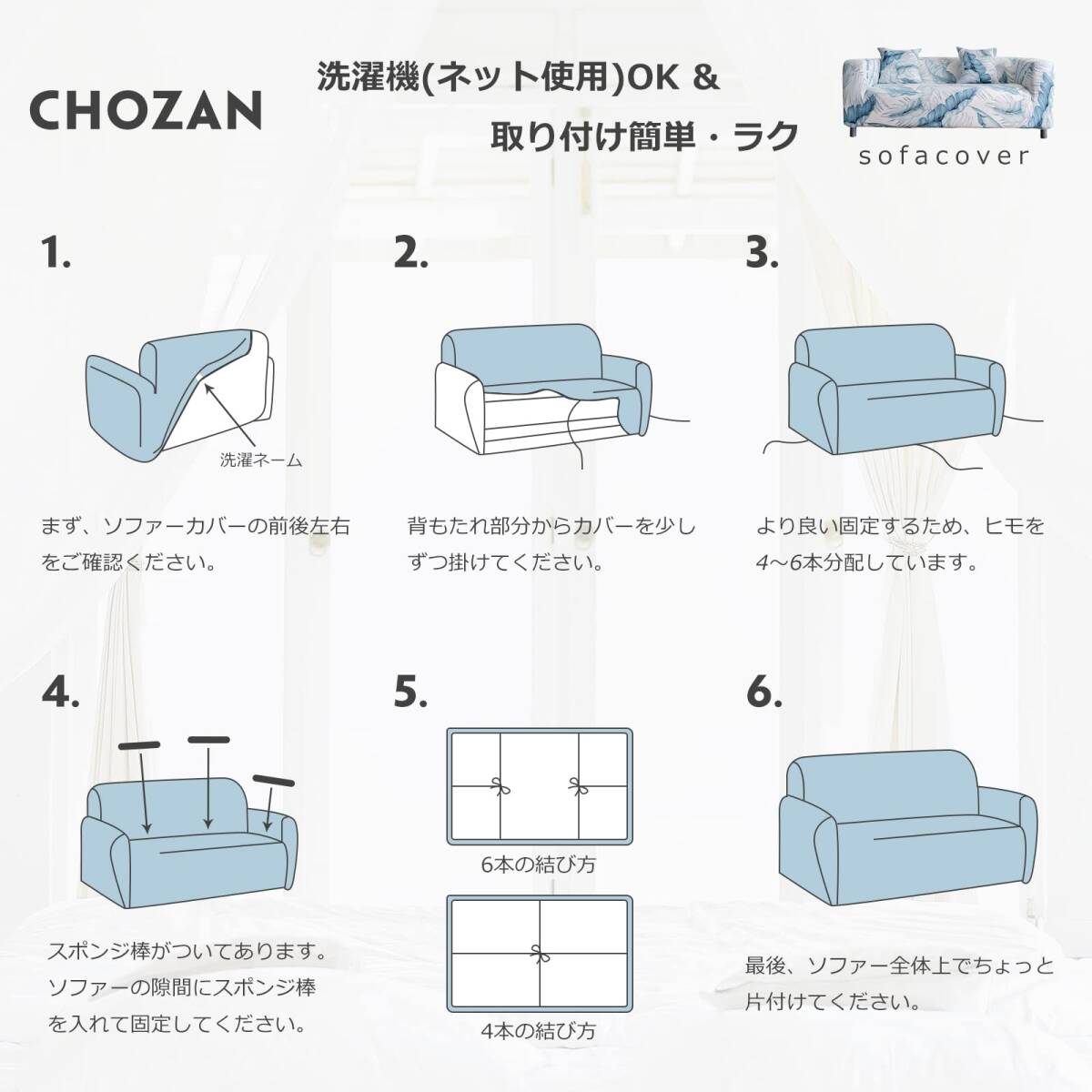 CHOZAN

洗濯機(ネット使用)OK &
取り付け簡単・ラク

sofacover

1.

洗濯ネーム

まず、ソファーカバーの前後左右をご確認ください。

2.

背もたれ部分からカバーを少しずつ掛けてください。

3.

より良い固定するため、ヒモを4~6本分配しています。

4.

スポンジ棒がついてあります。ソファーの隙間にスポンジ棒を入れて固定してください。

5.

6本の結び方

4本の結び方

6.

最後、ソファー全体上でちょっと片付けてください。