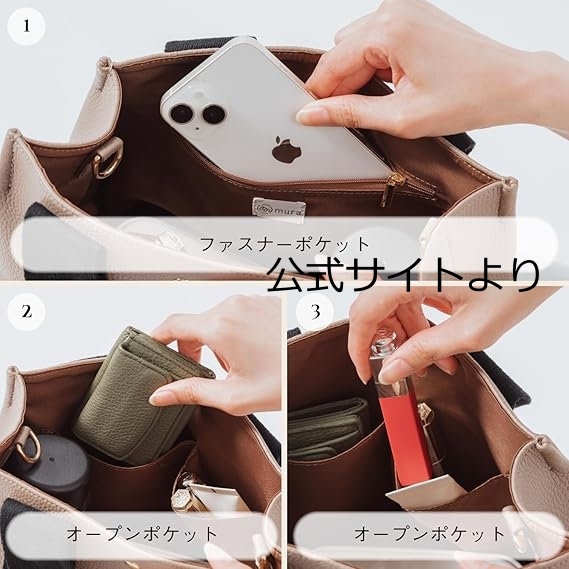 1

mura

ファスナーポケット

公式サイトより

2

オープンポケット

3

オープンポケット