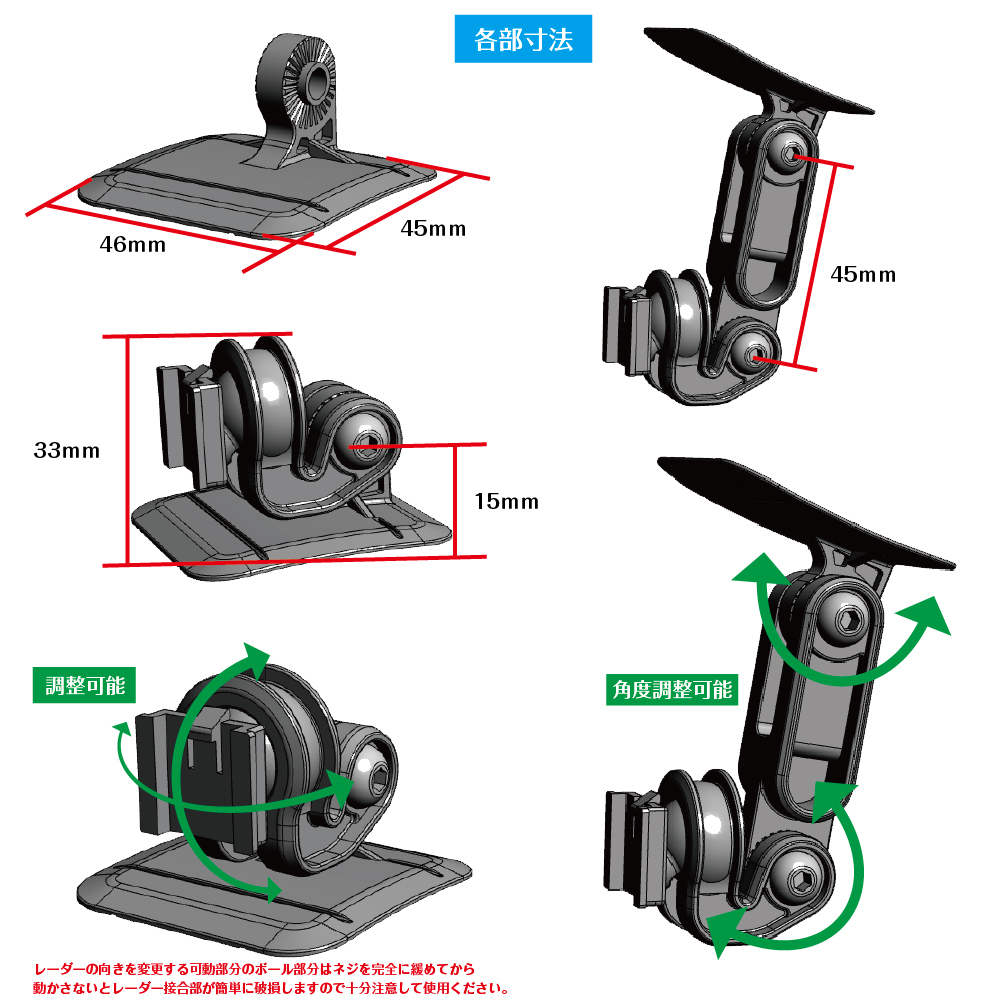 各部寸法

46mm

45mm

45mm

33mm

15mm

調整可能

角度調整可能

レーダーの向きを変更する可動部分のボール部分はネジを完全に緩めてから動かさないとレーダー接合部が簡単に破損しますので十分注意して使用ください。