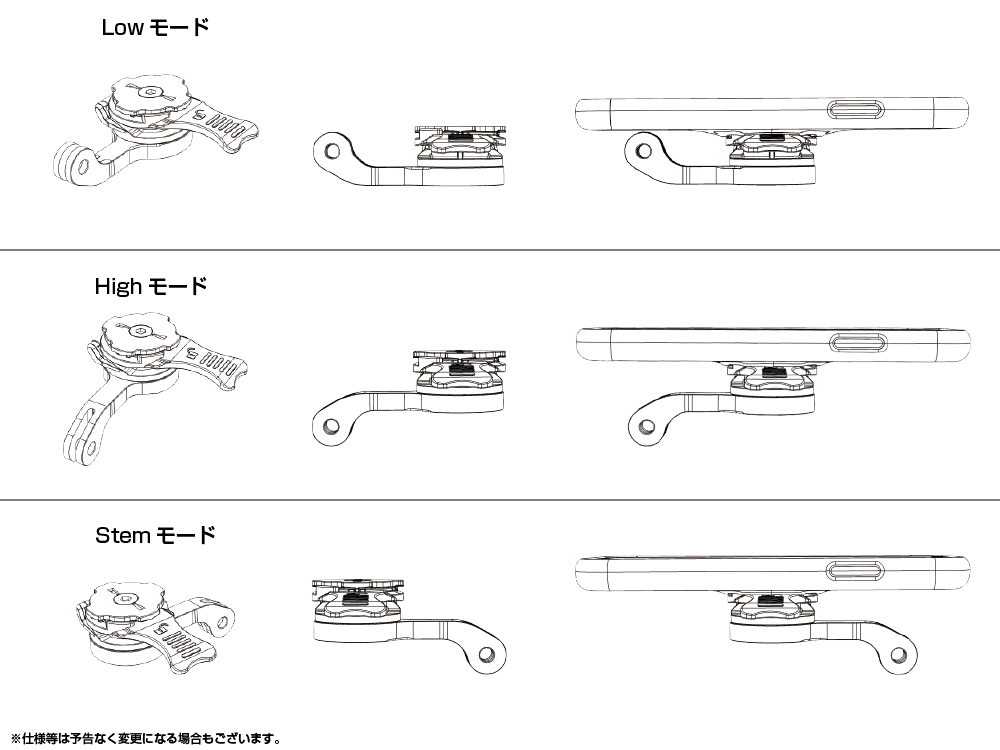 Low モード

High モード

Stem モード

※仕様等は予告なく変更になる場合もございます。