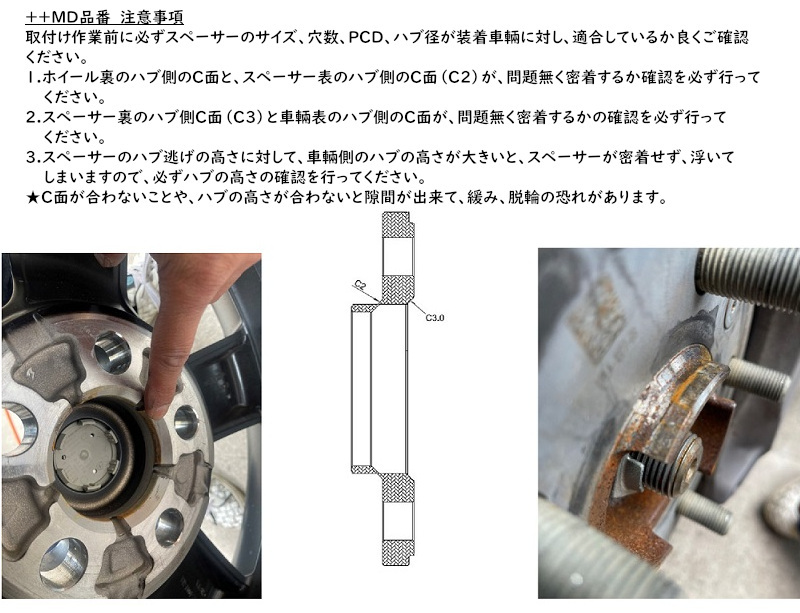 ++MD品番 注意事項
取付け作業前に必ずスペーサーのサイズ、穴数、PCD、ハブ径が装着車輌に対し、適合しているか良くご確認ください。
1.ホイール裏のハブ側のC面と、スペーサー表のハブ側のC面（C2）が、問題無く密着するか確認を必ず行ってください。
2.スペーサー裏のハブ側C面（C3）と車輌表のハブ側のC面が、問題無く密着するかの確認を必ず行ってください。
3.スペーサーのハブ逃げの高さに対して、車輌側のハブの高さが大きいと、スペーサーが密着せず、浮いてしまいますので、必ずハブの高さの確認を行ってください。
★C面が合わないことや、ハブの高さが合わないと隙間が出来て、緩み、脱輪の恐れがあります。

C2
C3.0