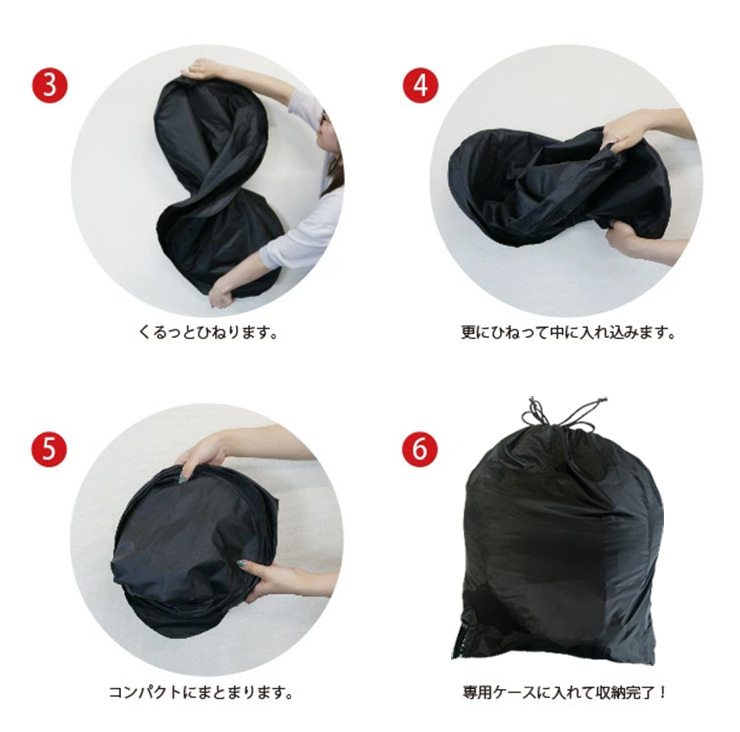 3

くるっとひねります。

4

更にひねって中に入れ込みます。

5

コンパクトにまとまります。

6

専用ケースに入れて収納完了！