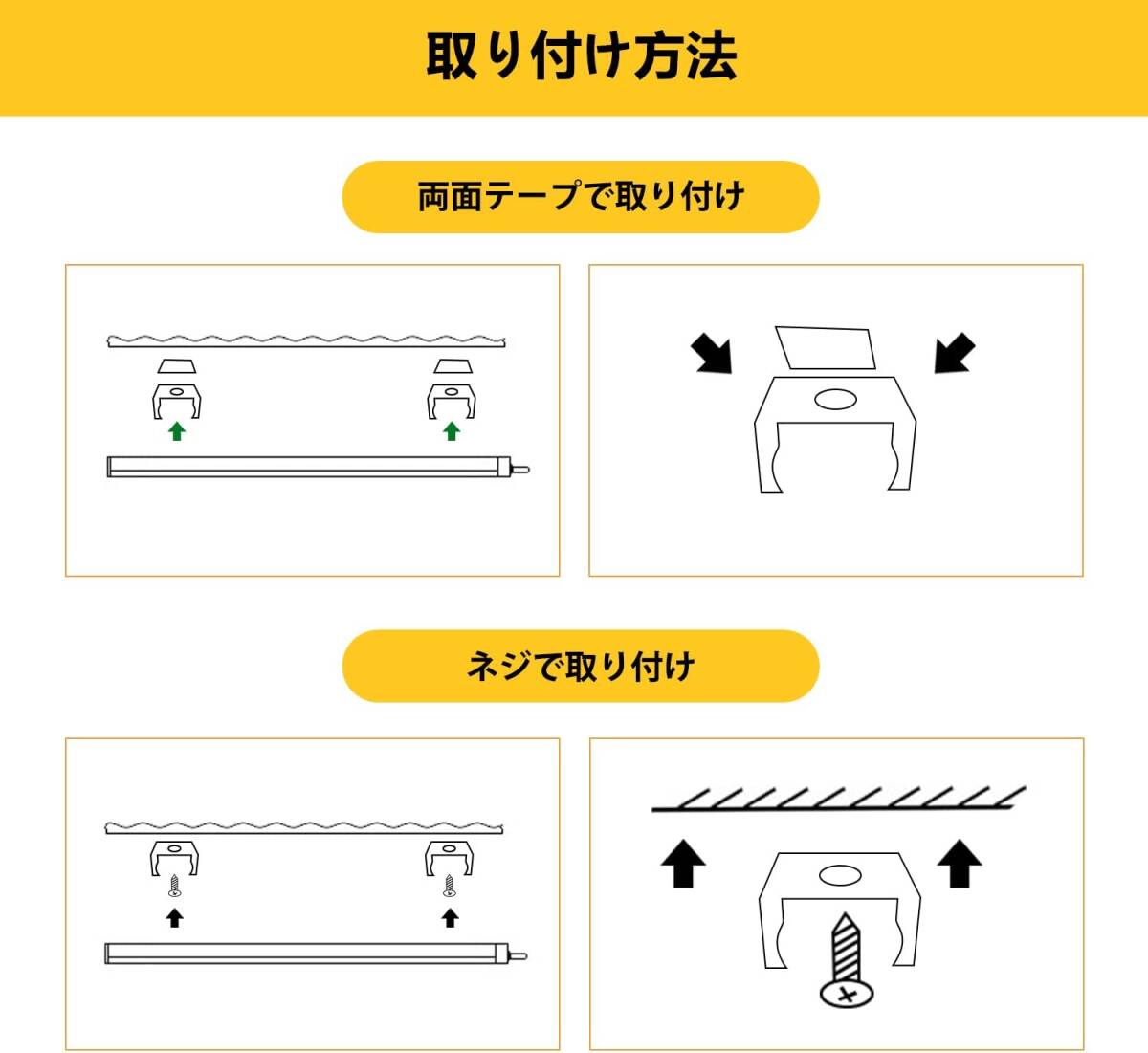 取り付け方法

両面テープで取り付け

ネジで取り付け