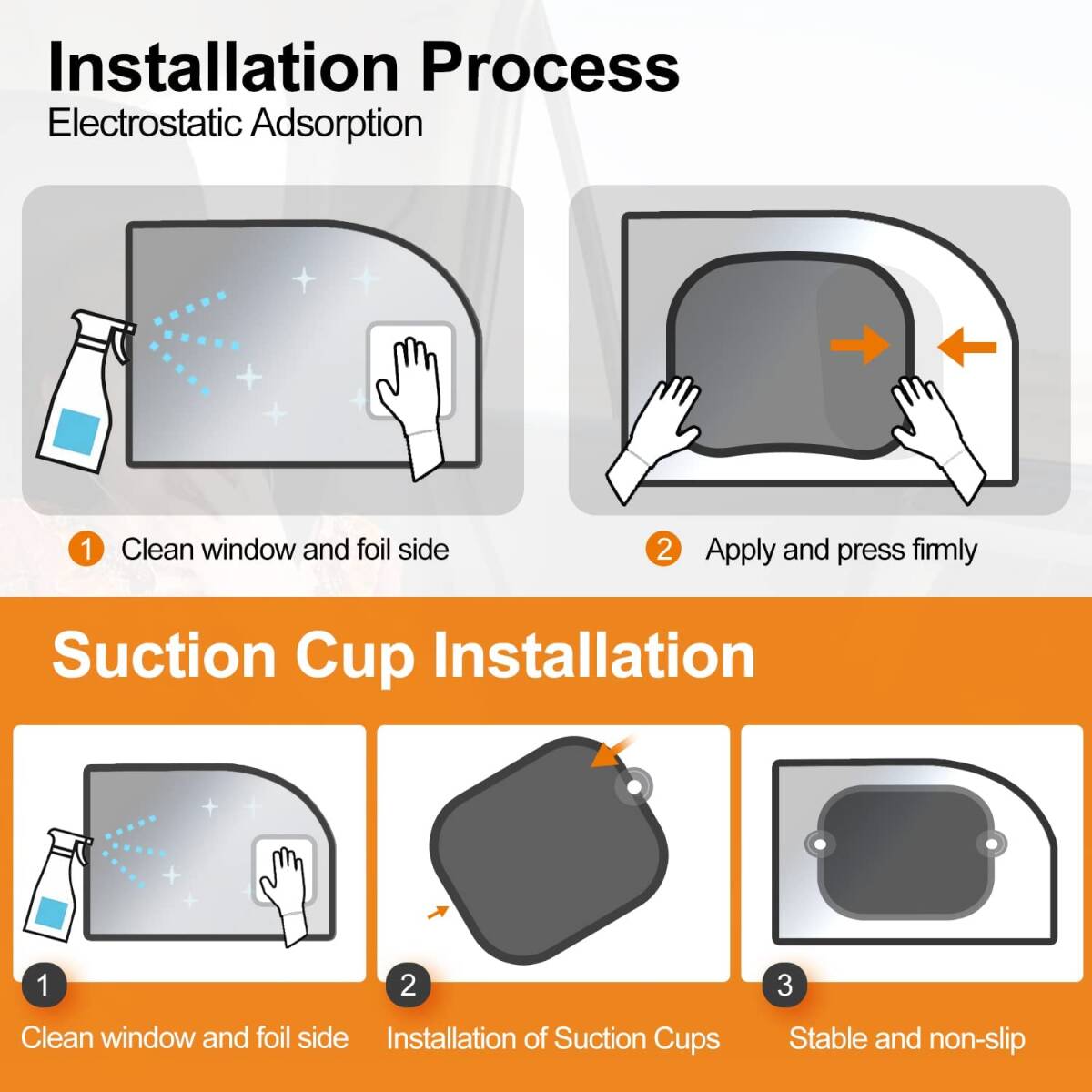 Installation Process
Electrostatic Adsorption

1 Clean window and foil side

2 Apply and press firmly

Suction Cup Installation

1
Clean window and foil side

2
Installation of Suction Cups

3
Stable and non-slip