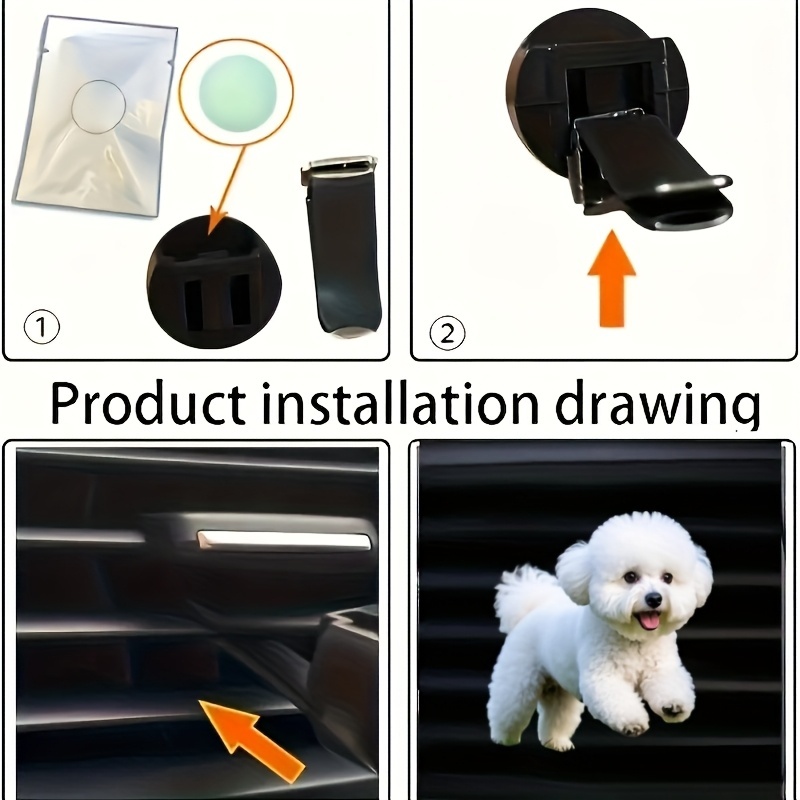 ①

②

Product installation drawing