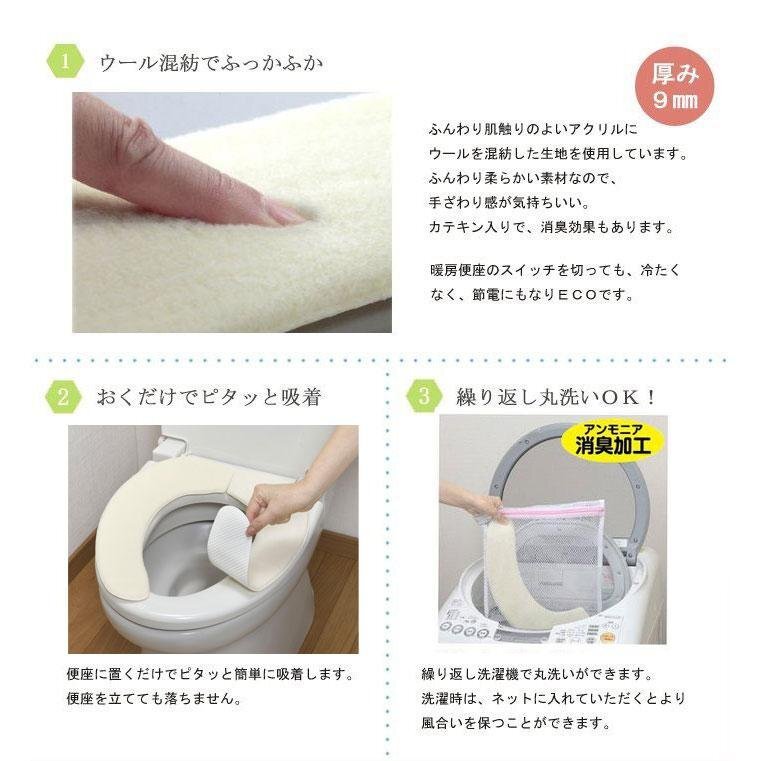 1 ウール混紡でふっかふか

厚み 9㎜

ふんわり肌触りのよいアクリルにウールを混紡した生地を使用しています。ふんわり柔らかい素材なので、手ざわり感が気持ちいい。カテキン入りで、消臭効果もあります。

暖房便座のスイッチを切っても、冷たくなく、節電にもなりＥＣＯです。

2 おくだけでピタッと吸着

便座に置くだけでピタッと簡単に吸着します。便座を立てても落ちません。

3 繰り返し丸洗いＯＫ！

アンモニア 消臭加工

繰り返し洗濯機で丸洗いができます。洗濯時は、ネットに入れていただくとより風合いを保つことができます。