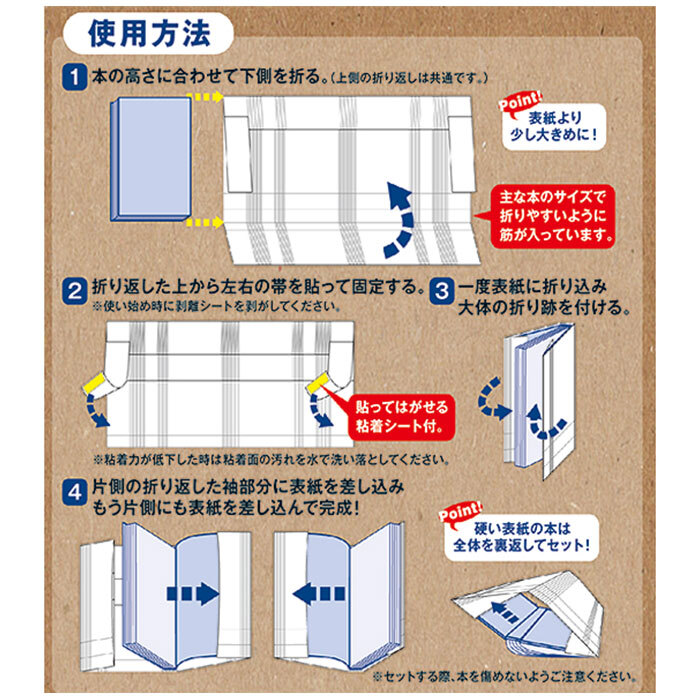 使用方法

1 本の高さに合わせて下側を折る。（上側の折り返しは共通です。）

Point! 表紙より少し大きめに！

主な本のサイズで折りやすいように筋が入っています。

2 折り返した上から左右の帯を貼って固定する。
※使い始め時に剥離シートを剥がしてください。

貼ってはがせる粘着シート付。

※粘着力が低下した時は粘着面の汚れを水で洗い落としてください。

3 一度表紙に折り込み大体の折り跡を付ける。

4 片側の折り返した袖部分に表紙を差し込みもう片側にも表紙を差し込んで完成！

Point! 硬い表紙の本は全体を裏返してセット！

※セットする際、本を傷めないようご注意ください。