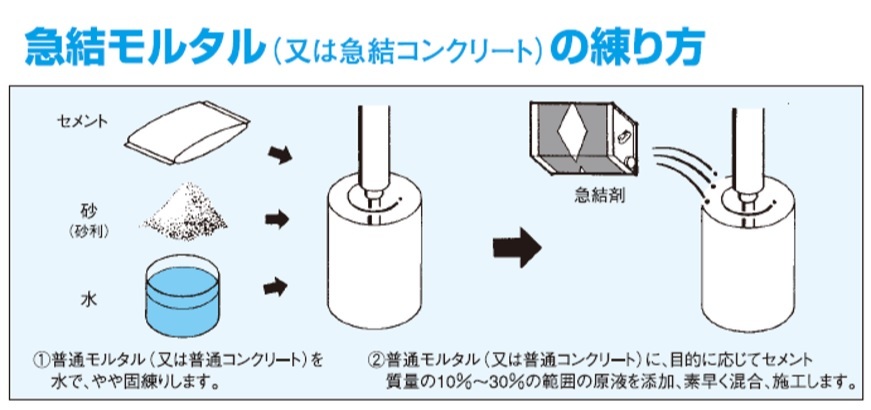 急結モルタル（又は急結コンクリート）の練り方

セメント

砂
（砂利）

水

急結剤

①普通モルタル（又は普通コンクリート）を水で、やや固練りします。

②普通モルタル（又は普通コンクリート）に、目的に応じてセメント質量の10%～30%の範囲の原液を添加、素早く混合、施工します。