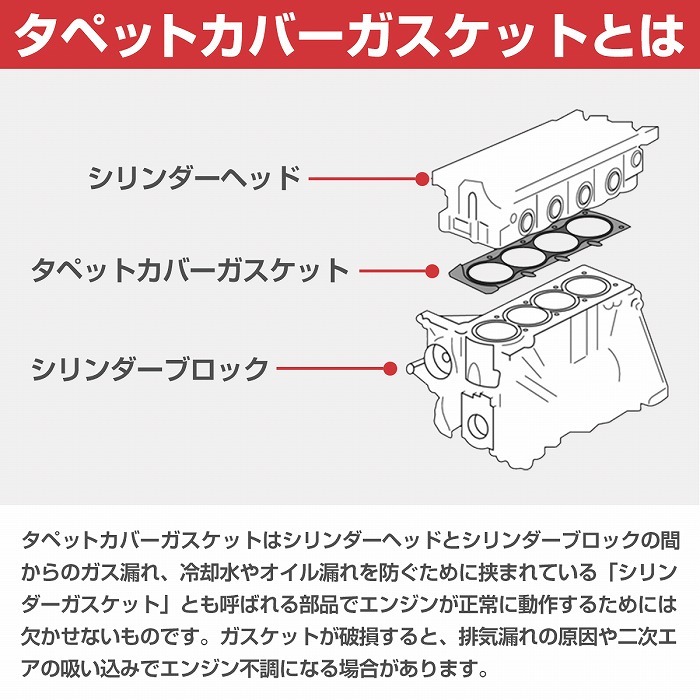 タペットカバーガスケットとは

シリンダーヘッド

タペットカバーガスケット

シリンダーブロック

タペットカバーガスケットはシリンダーヘッドとシリンダーブロックの間からのガス漏れ、冷却水やオイル漏れを防ぐために挟まれている「シリンダーガスケット」とも呼ばれる部品でエンジンが正常に動作するためには欠かせないものです。ガスケットが破損すると、排気漏れの原因や二次エアの吸い込みでエンジン不調になる場合があります。