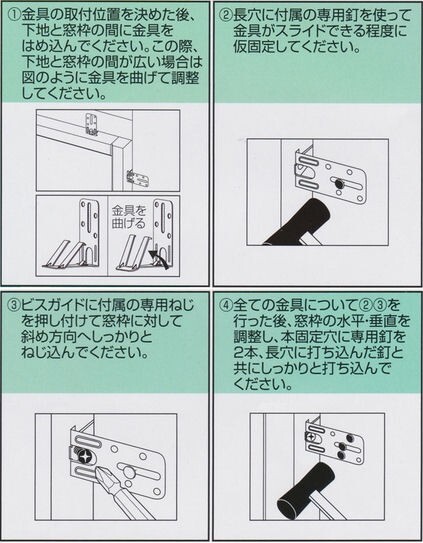 ①金具の取付位置を決めた後、下地と窓枠の間に金具をはめ込んでください。この際、下地と窓枠の間が広い場合は図のように金具を曲げて調整してください。

金具を曲げる

②長穴に付属の専用釘を使って金具がスライドできる程度に仮固定してください。

③ビスガイドに付属の専用ねじを押し付けて窓枠に対して斜め方向へしっかりとねじ込んでください。

④全ての金具について②③を行った後、窓枠の水平･垂直を調整し、本固定穴に専用釘を2本、長穴に打ち込んだ釘と共にしっかりと打ち込んでください。