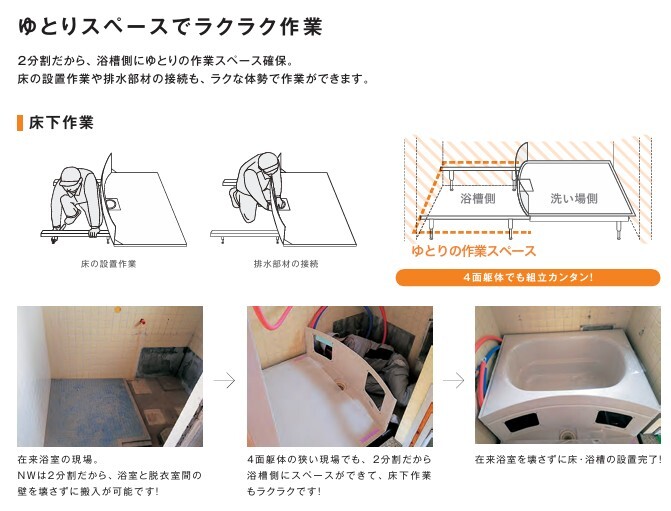 ゆとりスペースでラクラク作業

2分割だから、浴槽側にゆとりの作業スペース確保。
床の設置作業や排水部材の接続も、ラクな体勢で作業ができます。

床下作業

床の設置作業

排水部材の接続

浴槽側

洗い場側

ゆとりの作業スペース

4面躯体でも組立カンタン!

在来浴室の現場。
NWは2分割だから、浴室と脱衣室間の壁を壊さずに搬入が可能です!

4面躯体の狭い現場でも、2分割だから浴槽側にスペースができて、床下作業もラクラクです!

在来浴室を壊さずに床・浴槽の設置完了!