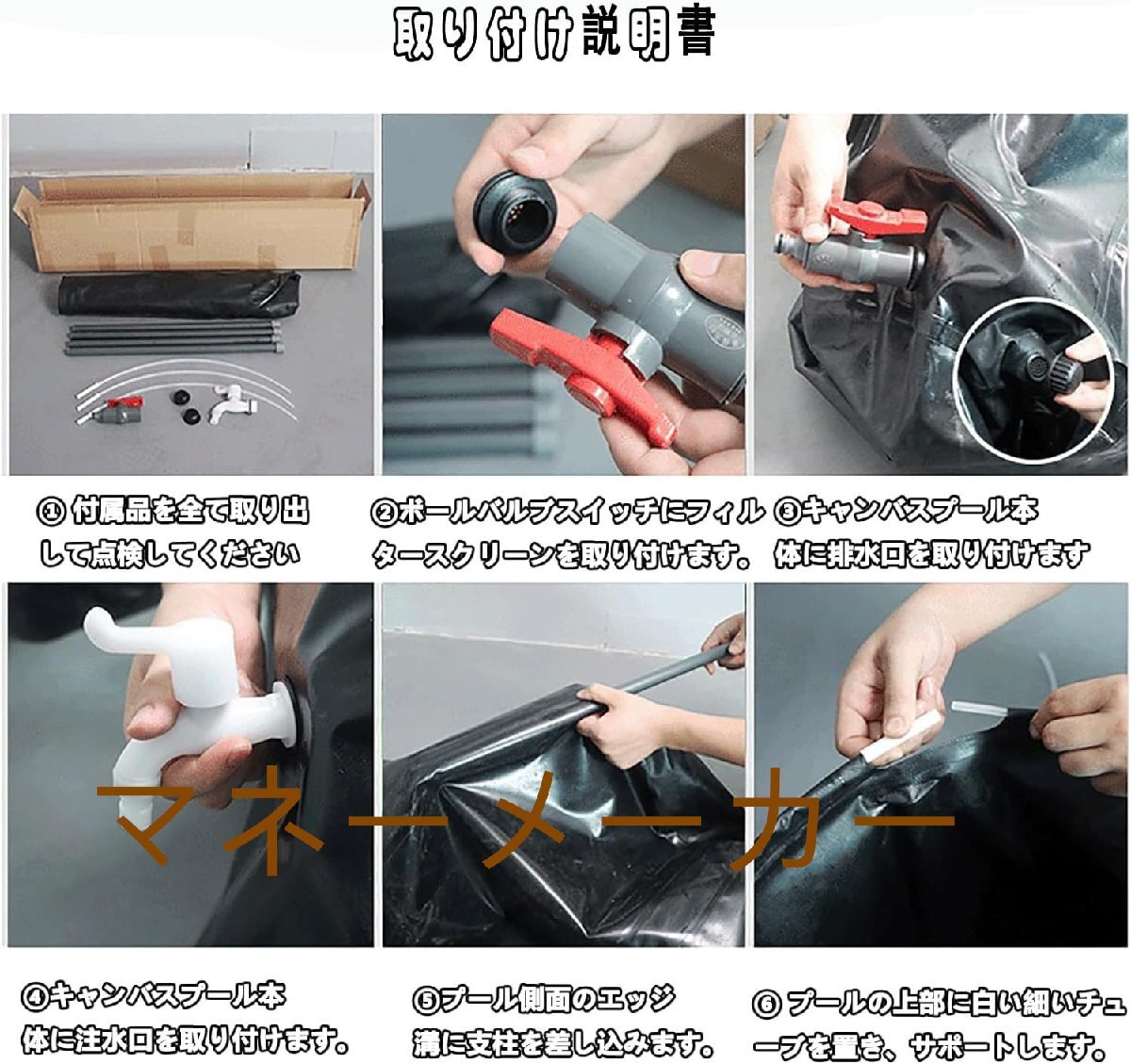 取り付け説明書

① 付属品を全て取り出して点検してください

②ボールバルブスイッチにフィルタースクリーンを取り付けます。

③キャンバスプール本体に排水口を取り付けます

マネーメーカー

④キャンバスプール本体に注水口を取り付けます。

⑤プール側面のエッジ溝に支柱を差し込みます。

⑥ プールの上部に白い細いチューブを置き、サポートします。