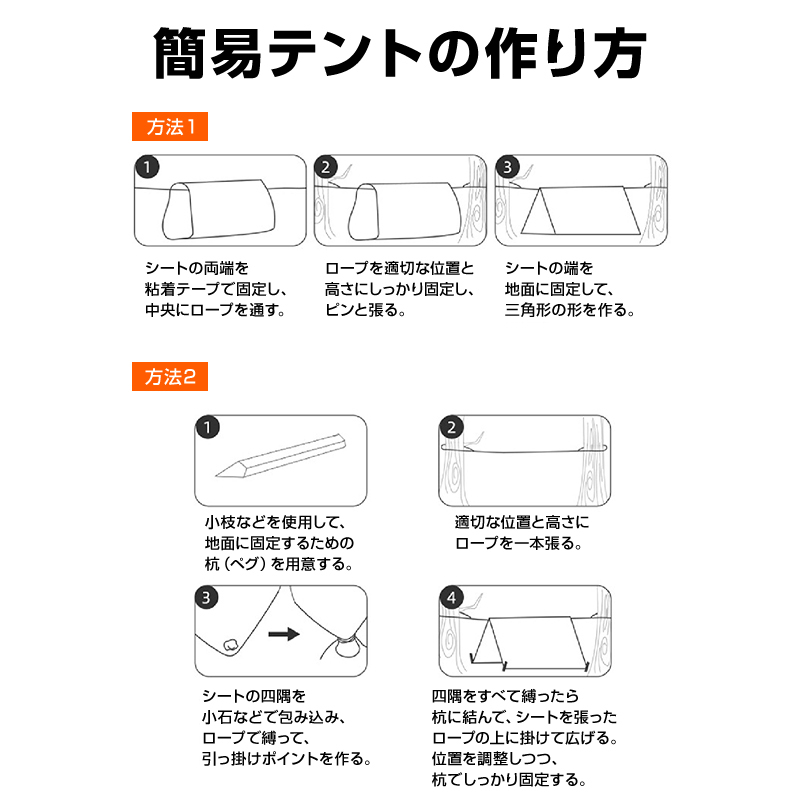 簡易テントの作り方

方法1

1

シートの両端を粘着テープで固定し、中央にロープを通す。

2

ロープを適切な位置と高さにしっかり固定し、ピンと張る。

3

シートの端を地面に固定して、三角形の形を作る。

方法2

1

小枝などを使用して、地面に固定するための杭（ペグ）を用意する。

2

適切な位置と高さにロープを一本張る。

3

シートの四隅を小石などで包み込み、ロープで縛って、引っ掛けポイントを作る。

4

四隅をすべて縛ったら杭に結んで、シートを張ったロープの上に掛けて広げる。位置を調整しつつ、杭でしっかり固定する。