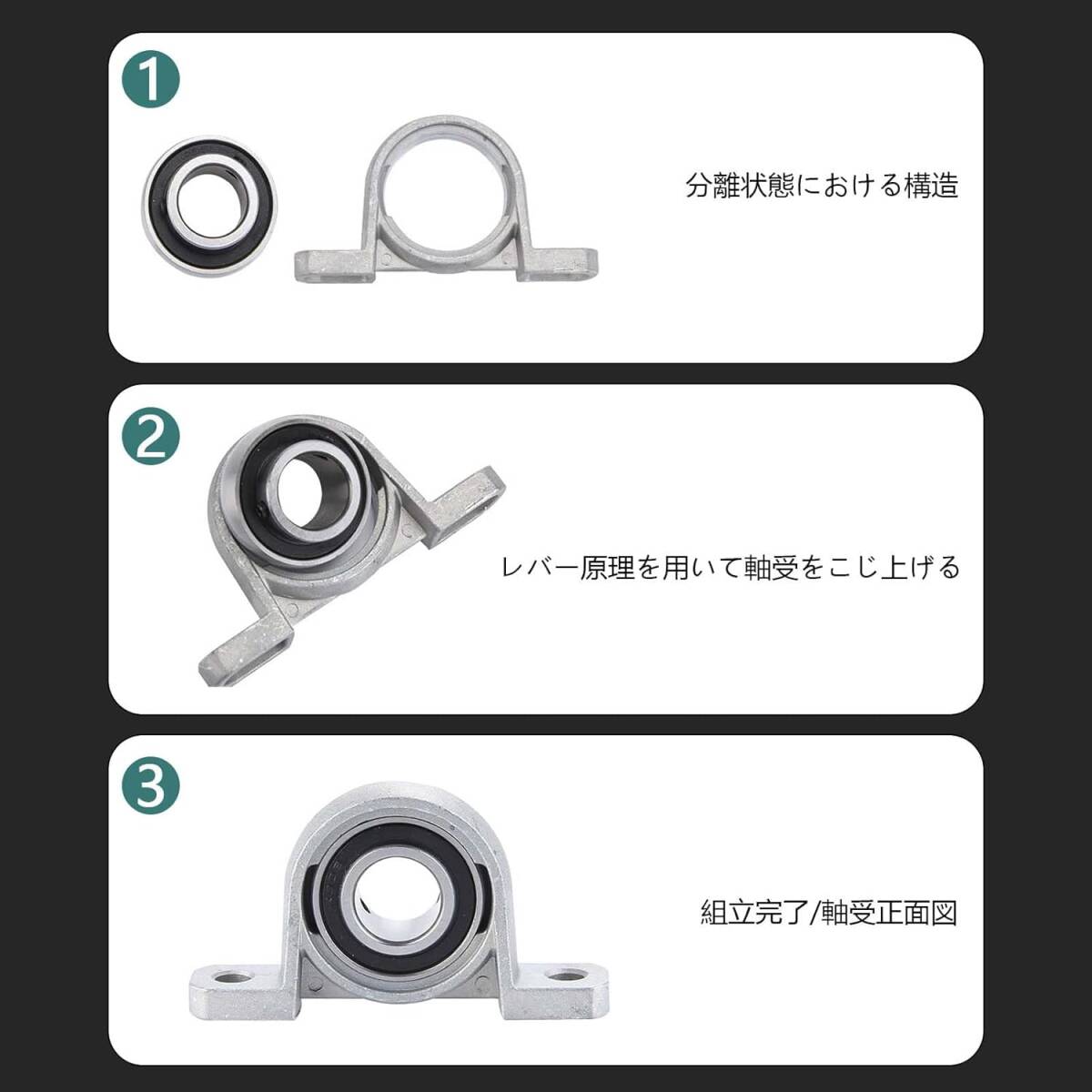 1

分離状態における構造

2

レバー原理を用いて軸受をこじ上げる

3

組立完了/軸受正面図