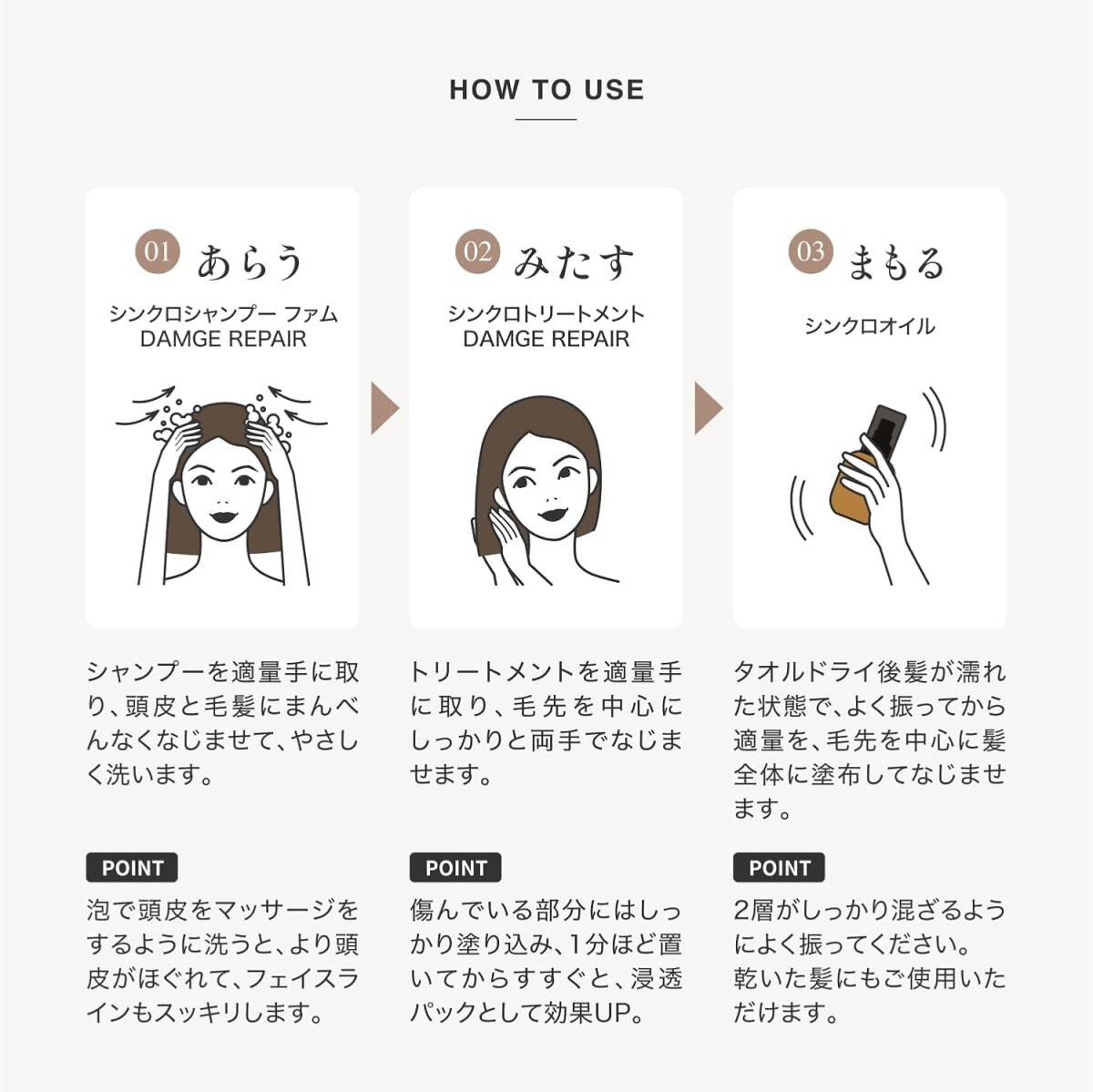 HOW TO USE

01 あらう
シンクロシャンプー ファム
DAMGE REPAIR

シャンプーを適量手に取り、頭皮と毛髪にまんべんなくなじませて、やさしく洗います。

POINT
泡で頭皮をマッサージをするように洗うと、より頭皮がほぐれて、フェイスラインもスッキリします。

02 みたす
シンクロトリートメント
DAMGE REPAIR

トリートメントを適量手に取り、毛先を中心にしっかりと両手でなじませます。

POINT
傷んでいる部分にはしっかり塗り込み、1分ほど置いてからすすぐと、浸透パックとして効果UP。

03 まもる
シンクロオイル

タオルドライ後髪が濡れた状態で、よく振ってから適量を、毛先を中心に髪全体に塗布してなじませます。

POINT
2層がしっかり混ざるようによく振ってください。
乾いた髪にもご使用いただけます。