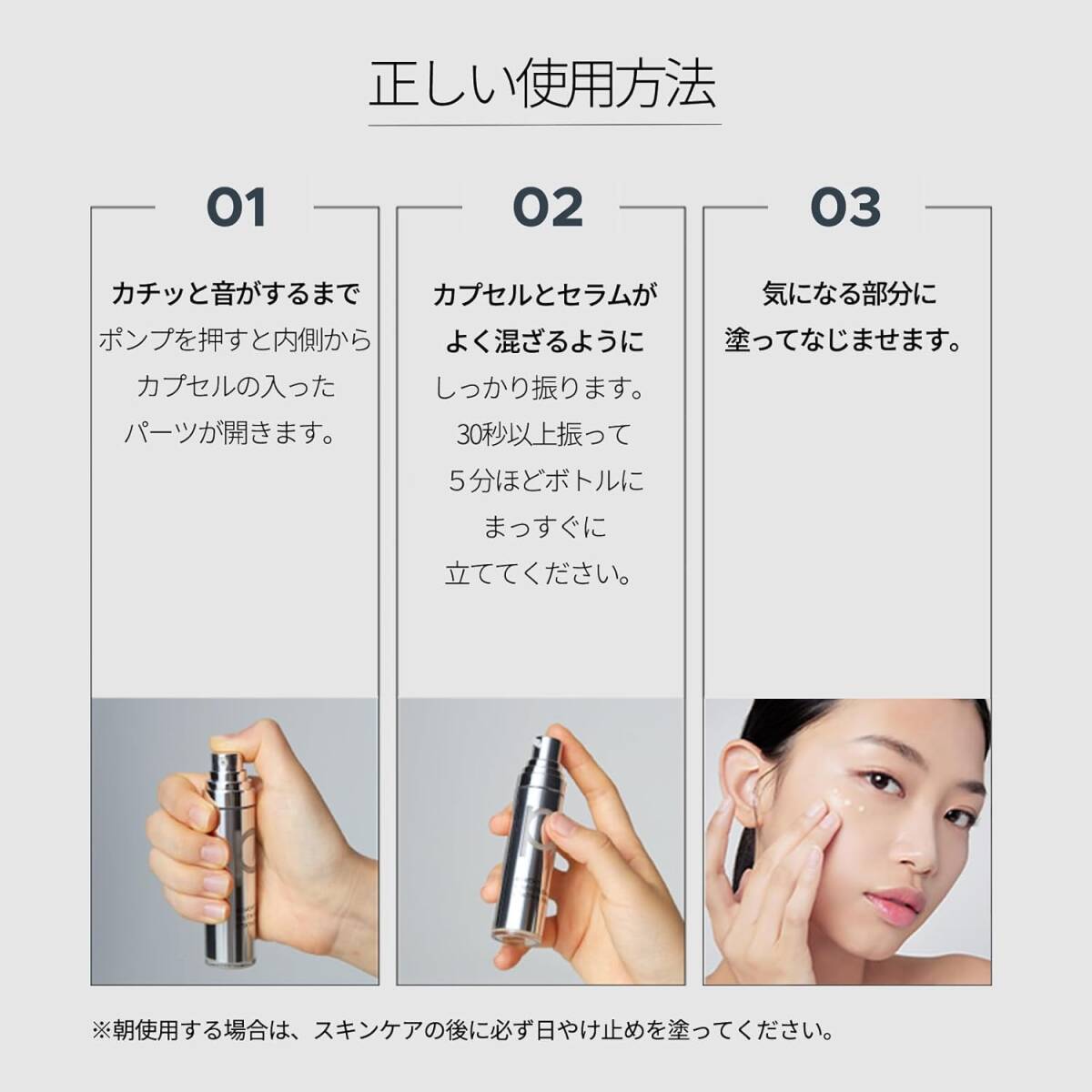 正しい使用方法

01

カチッと音がするまで
ポンプを押すと内側から
カプセルの入った
パーツが開きます。

02

カプセルとセラムが
よく混ざるように
しっかり振ります。
30秒以上振って
５分ほどボトルに
まっすぐに
立ててください。

03

気になる部分に
塗ってなじませます。

※朝使用する場合は、スキンケアの後に必ず日やけ止めを塗ってください。