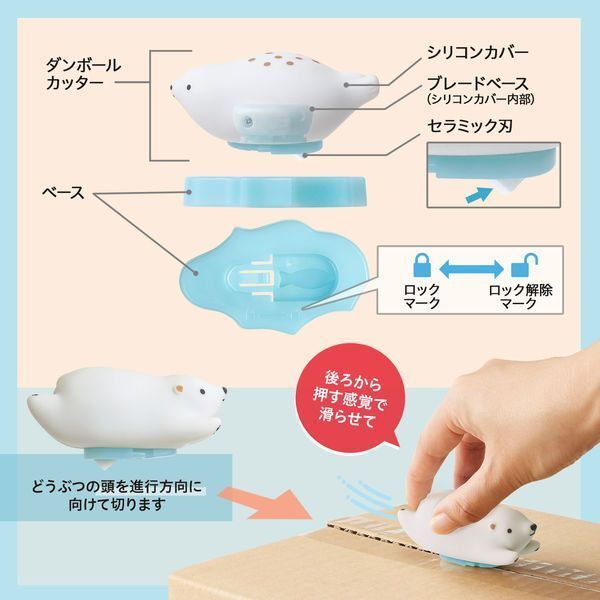 ダンボール
カッター

シリコンカバー

ブレードベース
(シリコンカバー内部)

セラミック刃

ベース

ロック
マーク

ロック解除
マーク

後ろから
押す感覚で
滑らせて

どうぶつの頭を進行方向に
向けて切ります