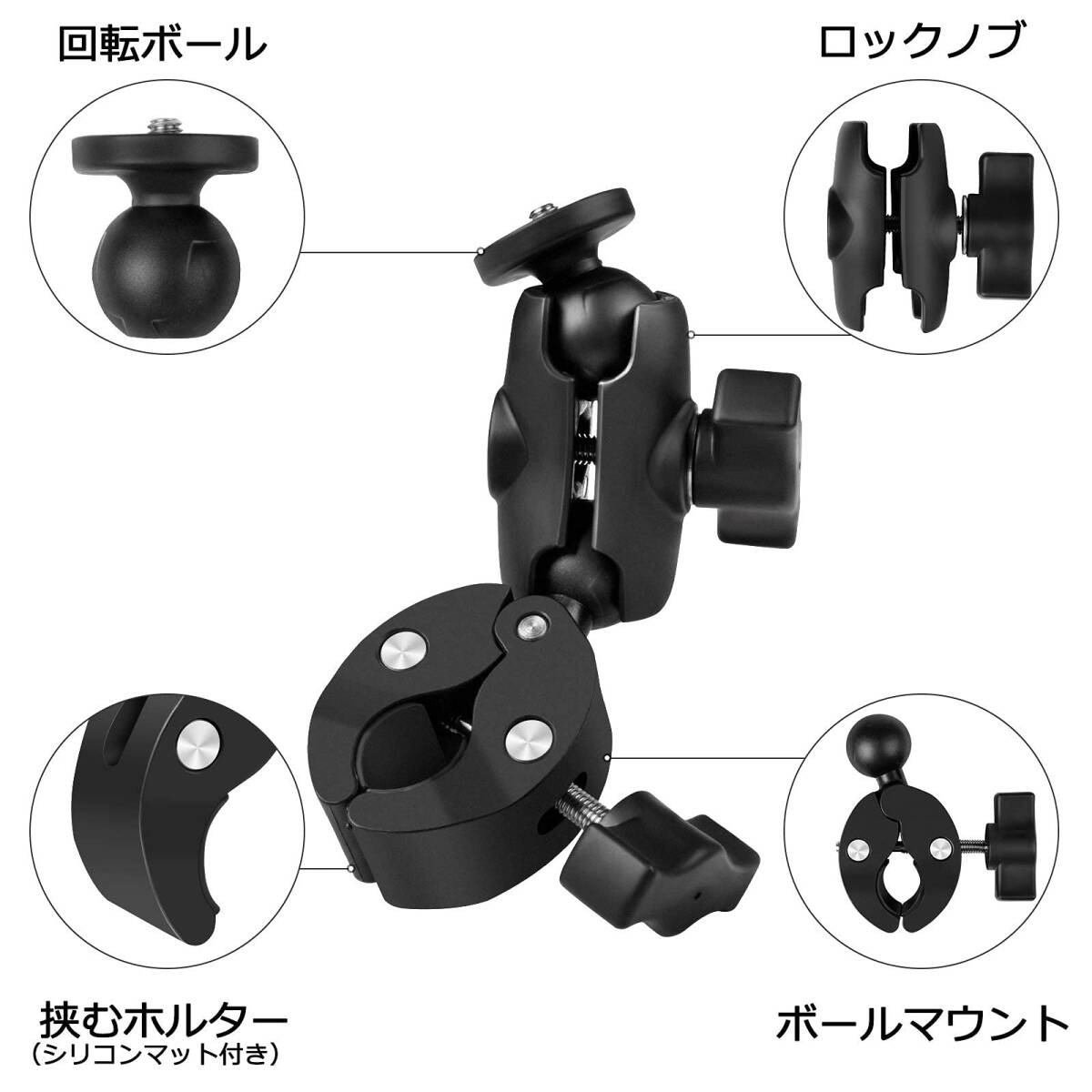 回転ボール

ロックノブ

挟むホルター
（シリコンマット付き）

ボールマウント