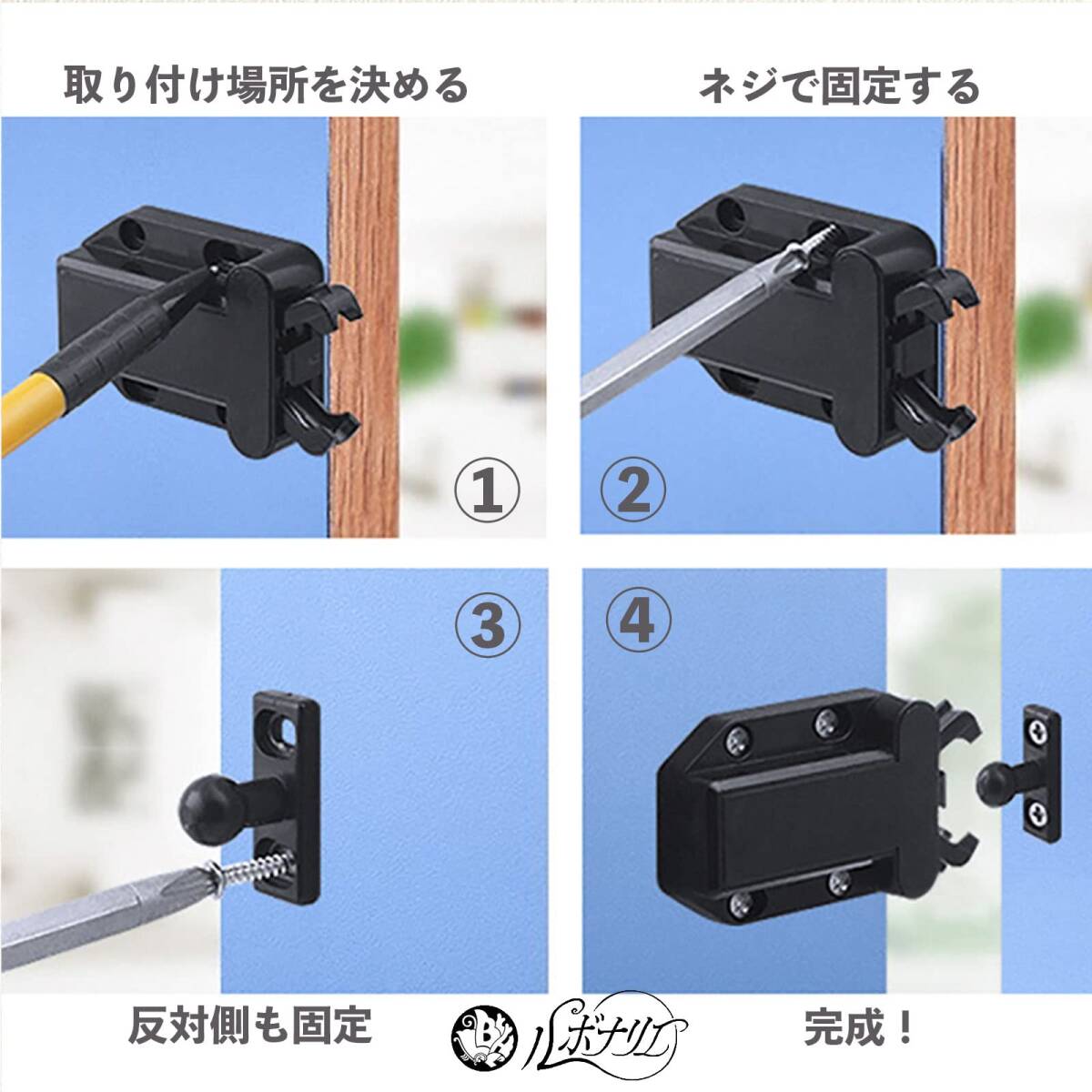 取り付け場所を決める

ネジで固定する

①

②

③

④

反対側も固定

ルボナリエ

完成！