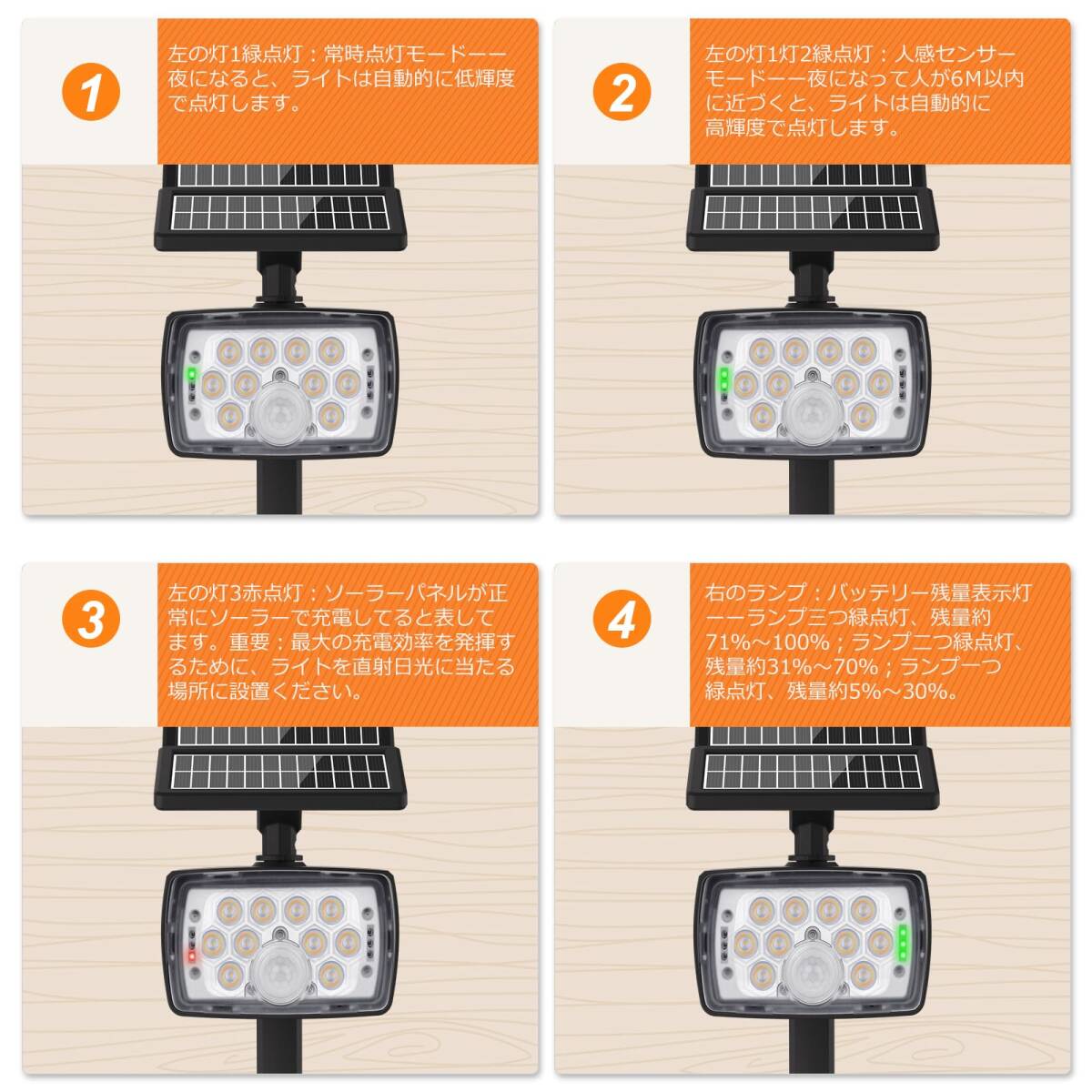 1

左の灯1緑点灯：常時点灯モードーー夜になると、ライトは自動的に低輝度で点灯します。

2

左の灯1灯2緑点灯：人感センサーモードーー夜になって人が6M以内に近づくと、ライトは自動的に高輝度で点灯します。

3

左の灯3赤点灯：ソーラーパネルが正常にソーラーで充電してると表してます。重要：最大の充電効率を発揮するために、ライトを直射日光に当たる場所に設置ください。

4

右のランプ：バッテリー残量表示灯ーーランプ三つ緑点灯、残量約71%～100%；ランプ二つ緑点灯、残量約31%～70%；ランプ一つ緑点灯、残量約5%～30%。