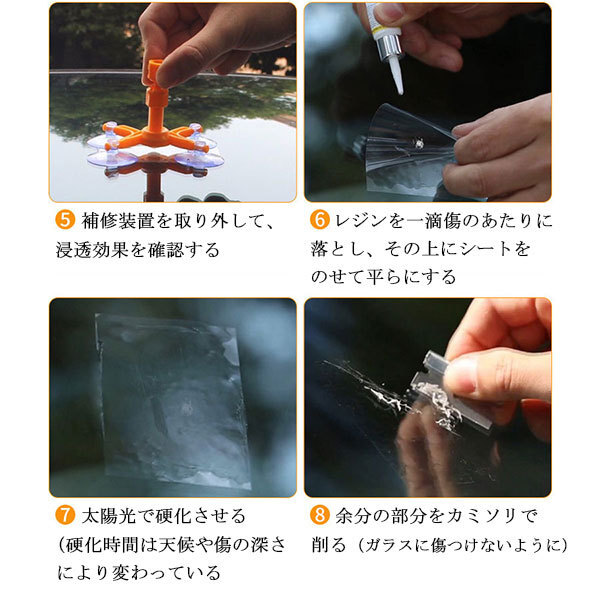 5 補修装置を取り外して、浸透効果を確認する

6 レジンを一滴傷のあたりに落とし、その上にシートをのせて平らにする

7 太陽光で硬化させる（硬化時間は天候や傷の深さにより変わっている

8 余分の部分をカミソリで削る（ガラスに傷つけないように）