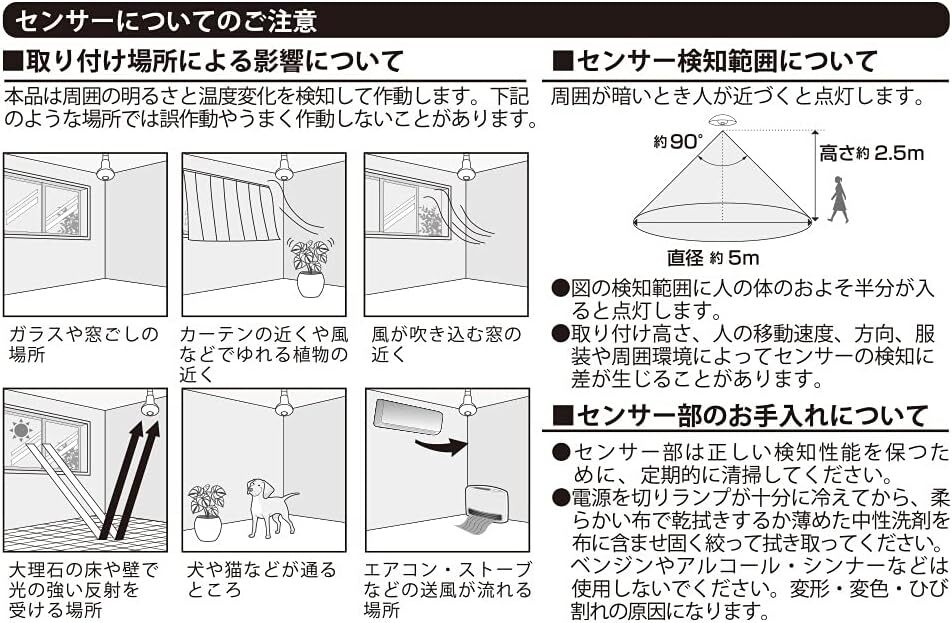 センサーについてのご注意

■取り付け場所による影響について

本品は周囲の明るさと温度変化を検知して作動します。下記のような場所では誤作動やうまく作動しないことがあります。

ガラスや窓ごしの場所

カーテンの近くや風などでゆれる植物の近く

風が吹き込む窓の近く

大理石の床や壁で光の強い反射を受ける場所

犬や猫などが通るところ

エアコン・ストーブなどの送風が流れる場所

■センサー検知範囲について

周囲が暗いとき人が近づくと点灯します。

約90°

高さ約 2.5m

直径 約 5m

●図の検知範囲に人の体のおよそ半分が入ると点灯します。
●取り付け高さ、人の移動速度、方向、服装や周囲環境によってセンサーの検知に差が生じることがあります。

■センサー部のお手入れについて

●センサー部は正しい検知性能を保つために、定期的に清掃してください。
●電源を切りランプが十分に冷えてから、柔らかい布で乾拭きするか薄めた中性洗剤を布に含ませ固く絞って拭き取ってください。ベンジンやアルコール・シンナーなどは使用しないでください。変形・変色・ひび割れの原因になります。