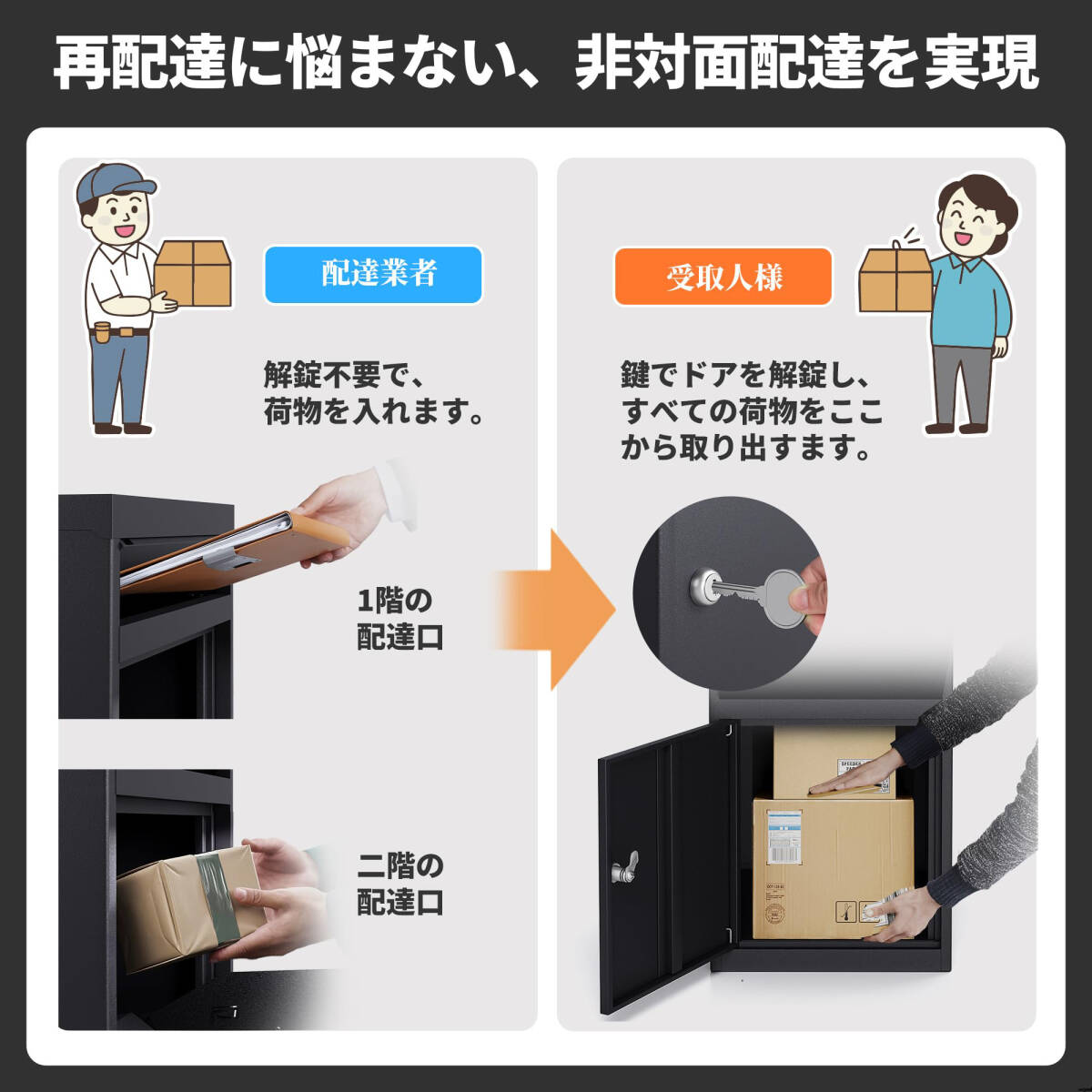 再配達に悩まない、非対面配達を実現

配達業者

解錠不要で、荷物を入れます。

1階の配達口

二階の配達口

受取人様

鍵でドアを解錠し、すべての荷物をここから取り出すます。