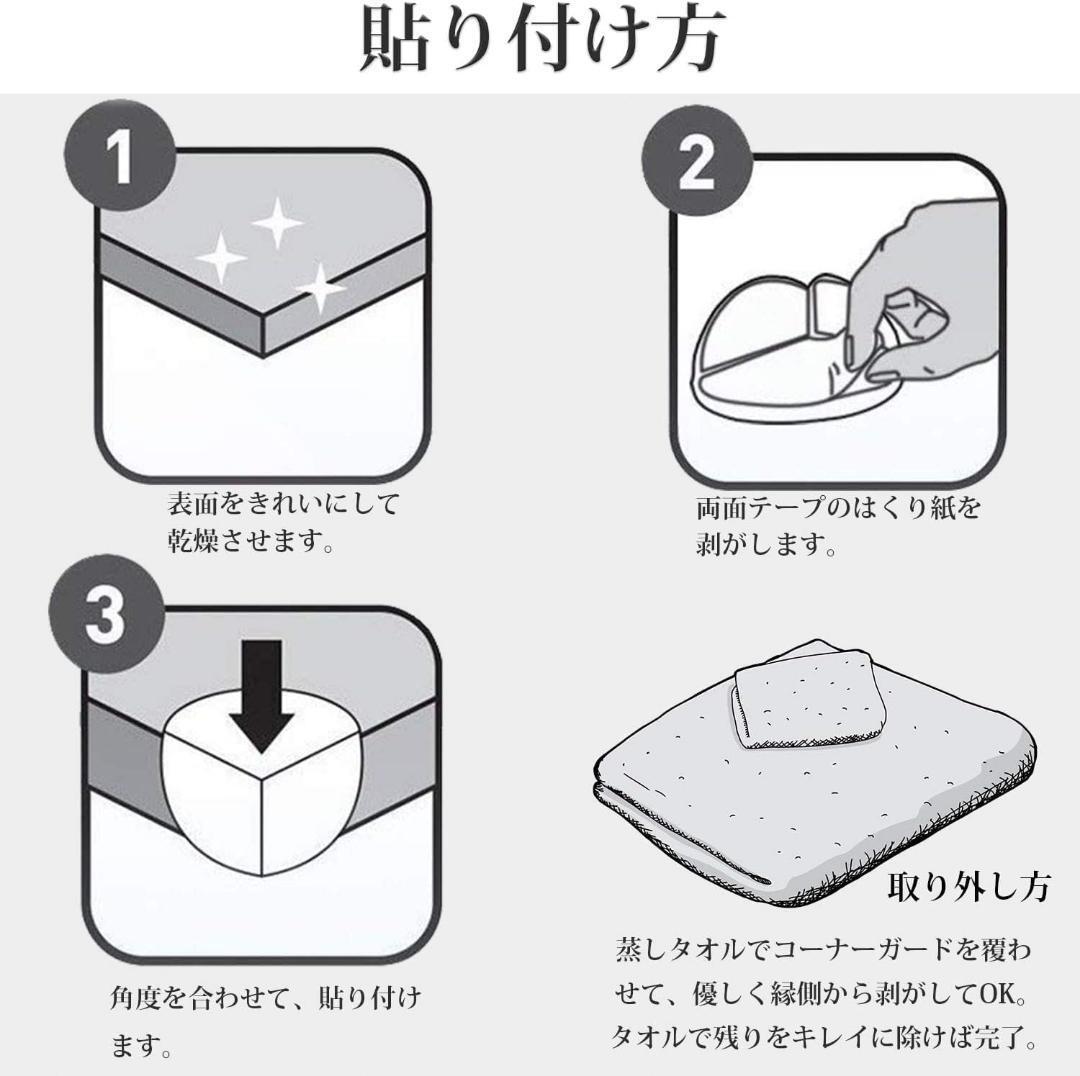 貼り付け方

1

表面をきれいにして乾燥させます。

2

両面テープのはくり紙を剥がします。

3

角度を合わせて、貼り付けます。

取り外し方

蒸しタオルでコーナーガードを覆わせて、優しく縁側から剥がしてOK。タオルで残りをキレイに除けば完了。