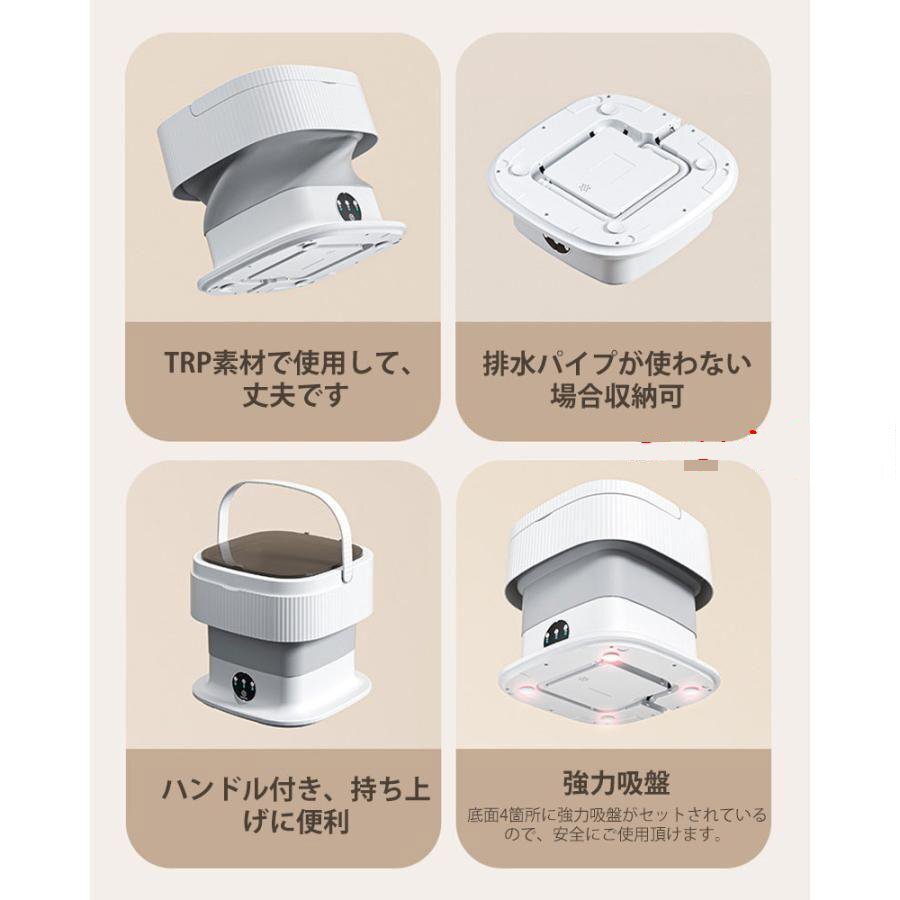 TRP素材で使用して、丈夫です

排水パイプが使わない場合収納可

ハンドル付き、持ち上げに便利

強力吸盤

底面4箇所に強力吸盤がセットされているので、安全にご使用頂けます。