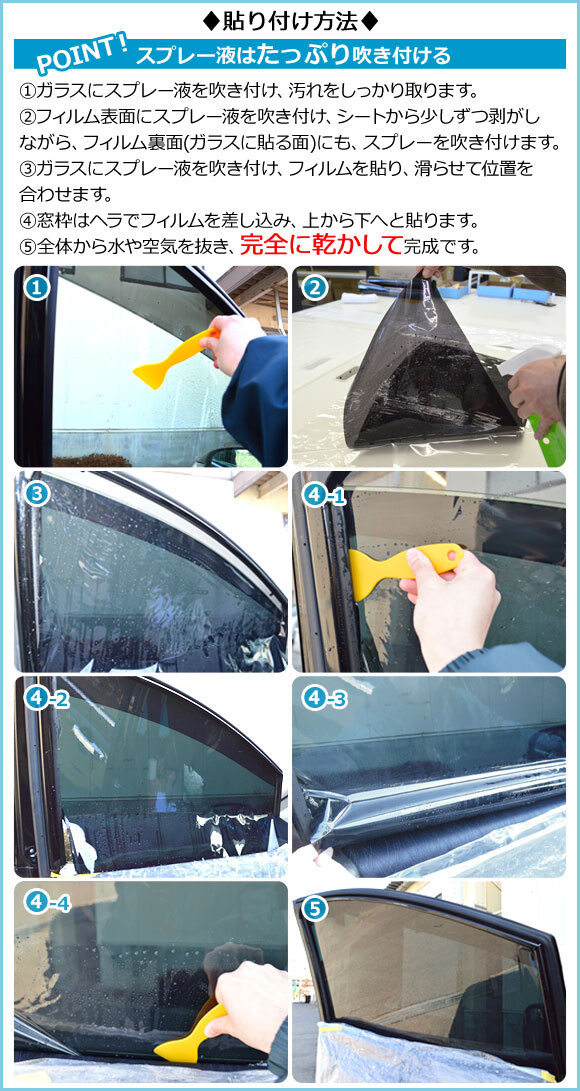 ◆貼り付け方法◆

POINT! スプレー液はたっぷり吹き付ける

①ガラスにスプレー液を吹き付け、汚れをしっかり取ります。
②フィルム表面にスプレー液を吹き付け、シートから少しずつ剥がしながら、フィルム裏面(ガラスに貼る面)にも、スプレーを吹き付けます。
③ガラスにスプレー液を吹き付け、フィルムを貼り、滑らせて位置を合わせます。
④窓枠はヘラでフィルムを差し込み、上から下へと貼ります。
⑤全体から水や空気を抜き、完全に乾かして完成です。

1

2

3

4-1

4-2

4-3

4-4

5