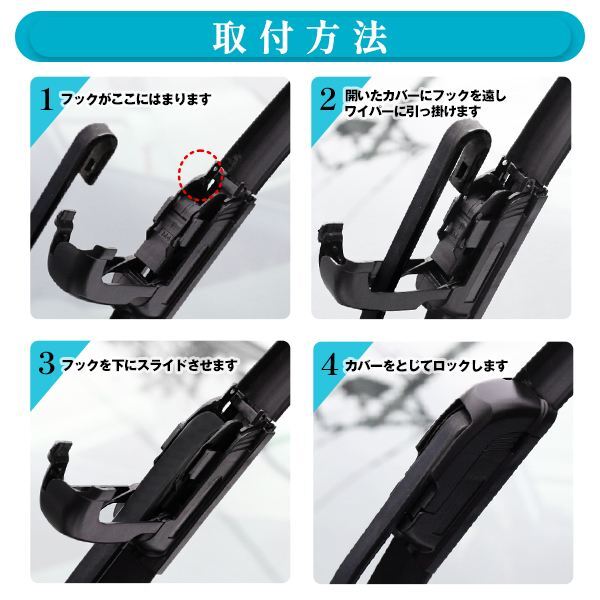 取付方法

1 フックがここにはまります

2 開いたカバーにフックを通し ワイパーに引っ掛けます

3 フックを下にスライドさせます

4 カバーをとじてロックします