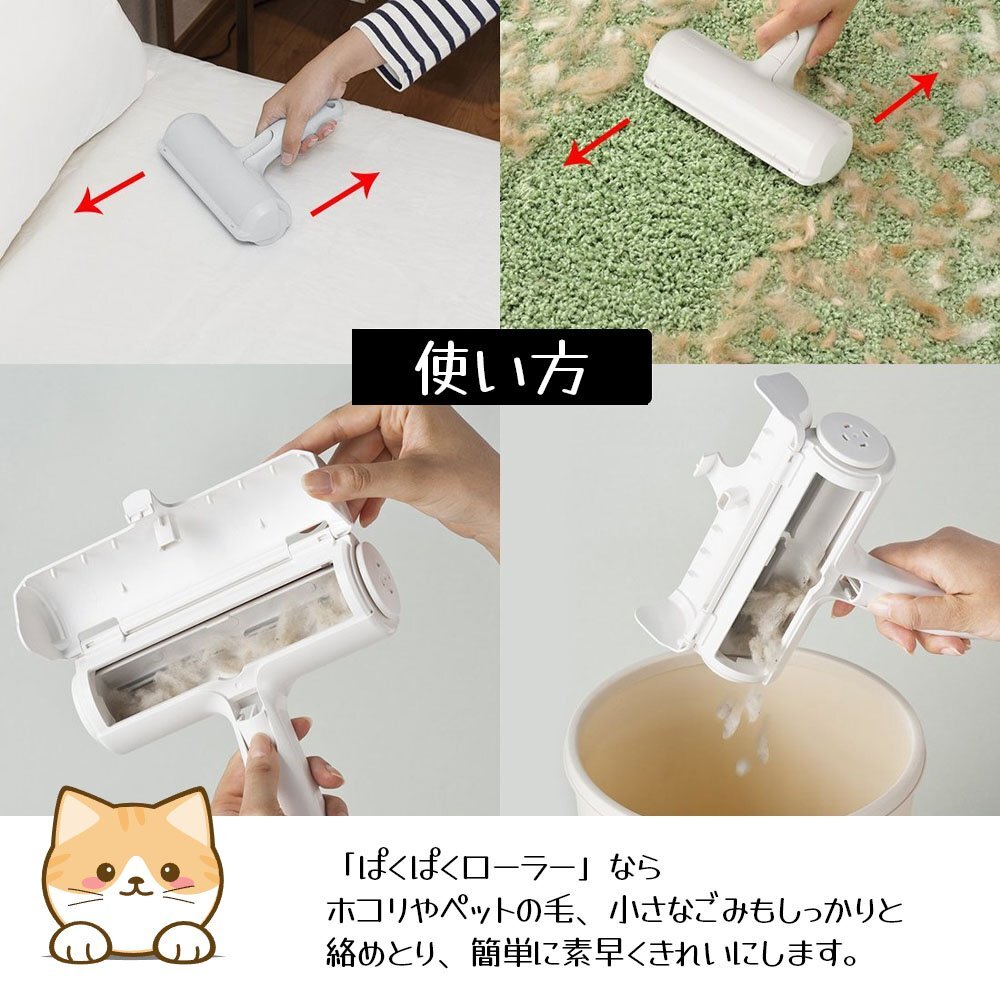 使い方

「ぱくぱくローラー」なら
ホコリやペットの毛、小さなごみもしっかりと
絡めとり、簡単に素早くきれいにします。