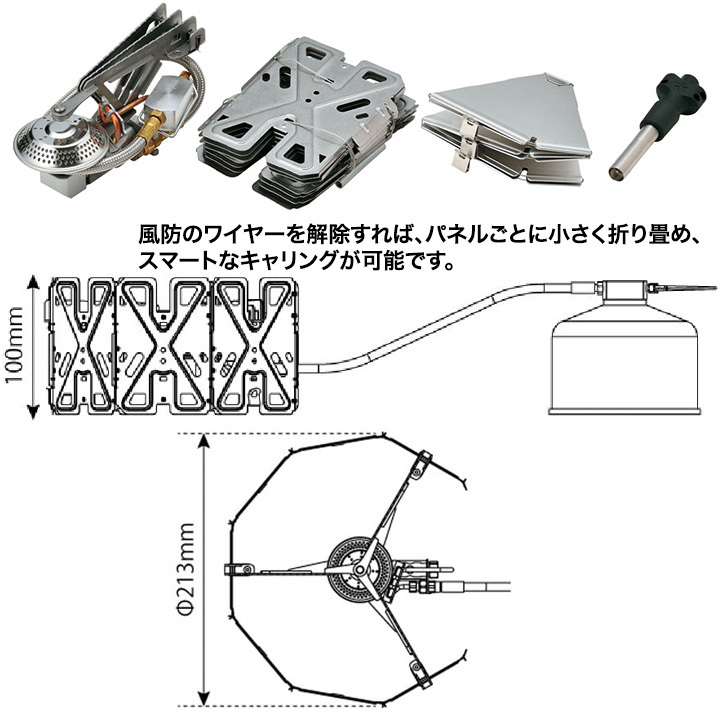 風防のワイヤーを解除すれば、パネルごとに小さく折り畳め、スマートなキャリングが可能です。

100mm

Φ213mm