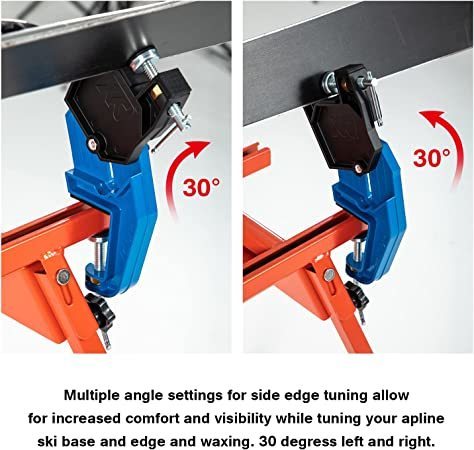 30°

30°

Multiple angle settings for side edge tuning allow for increased comfort and visibility while tuning your apline ski base and edge and waxing. 30 degress left and right.