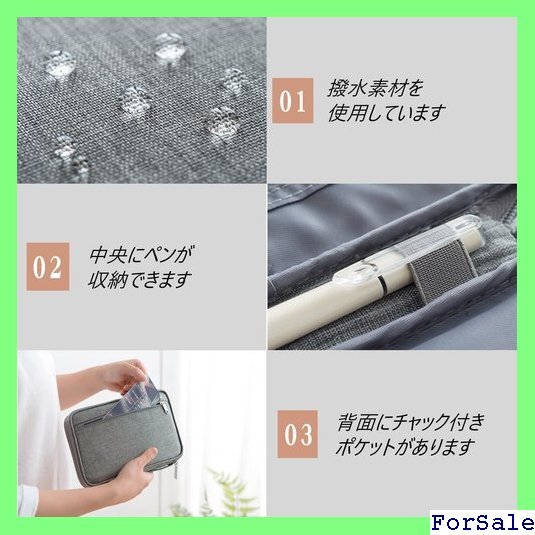 01

撥水素材を
使用しています

02

中央にペンが
収納できます

03

背面にチャック付き
ポケットがあります

ForSale