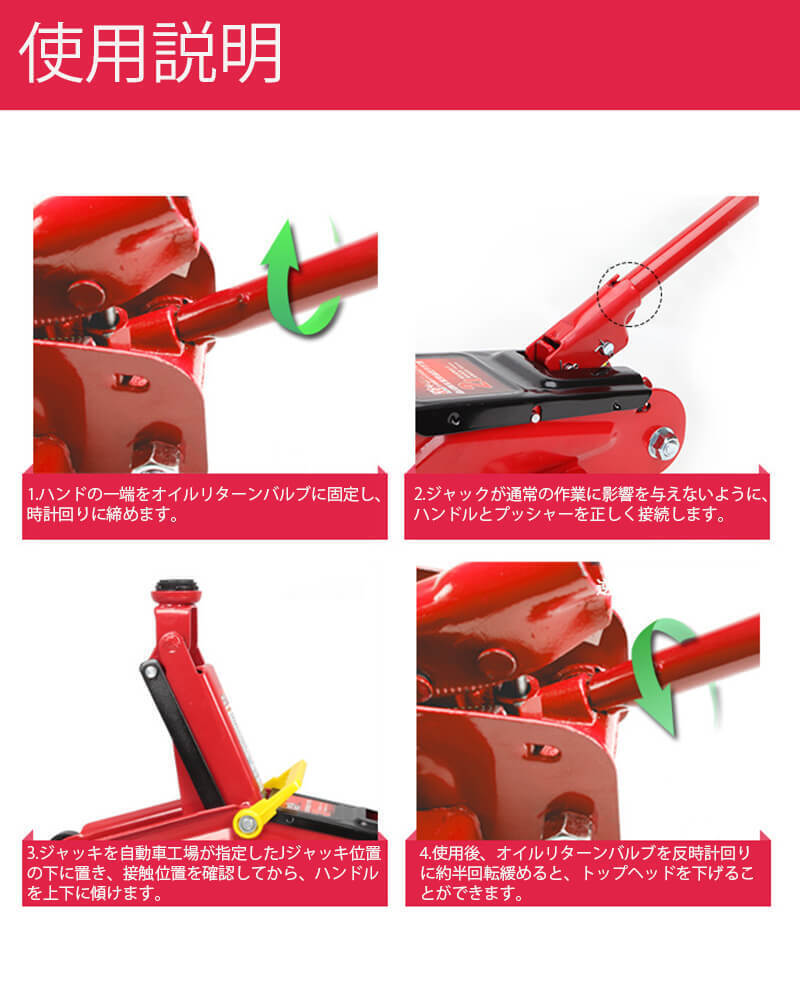 使用説明

1.ハンドの一端をオイルリターンバルブに固定し、時計回りに締めます。

2.ジャックが通常の作業に影響を与えないように、ハンドルとプッシャーを正しく接続します。

3.ジャッキを自動車工場が指定したJジャッキ位置の下に置き、接触位置を確認してから、ハンドルを上下に傾けます。

4.使用後、オイルリターンバルブを反時計回りに約半回転緩めると、トップヘッドを下げることができます。